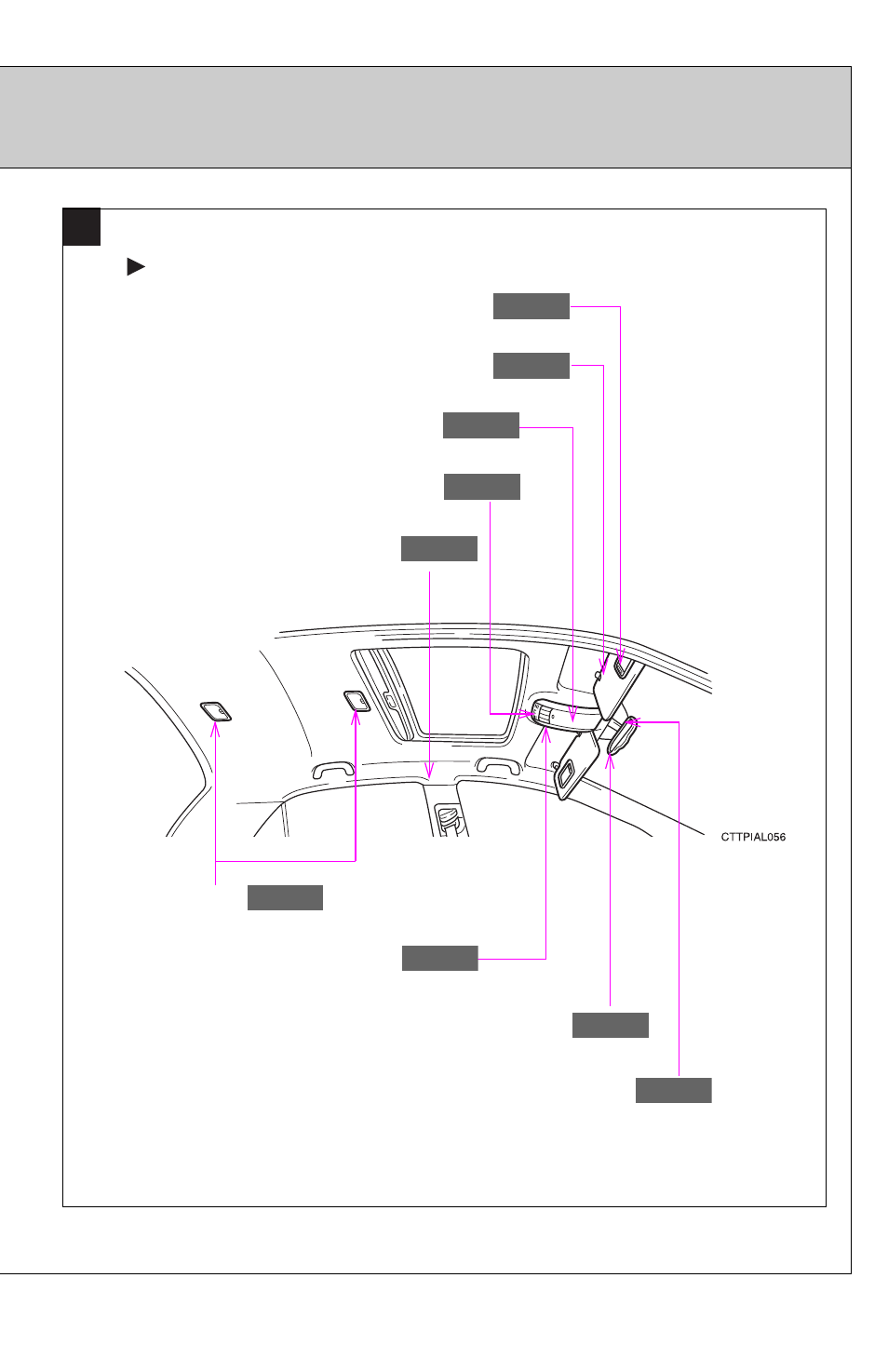 CTTPIAL056