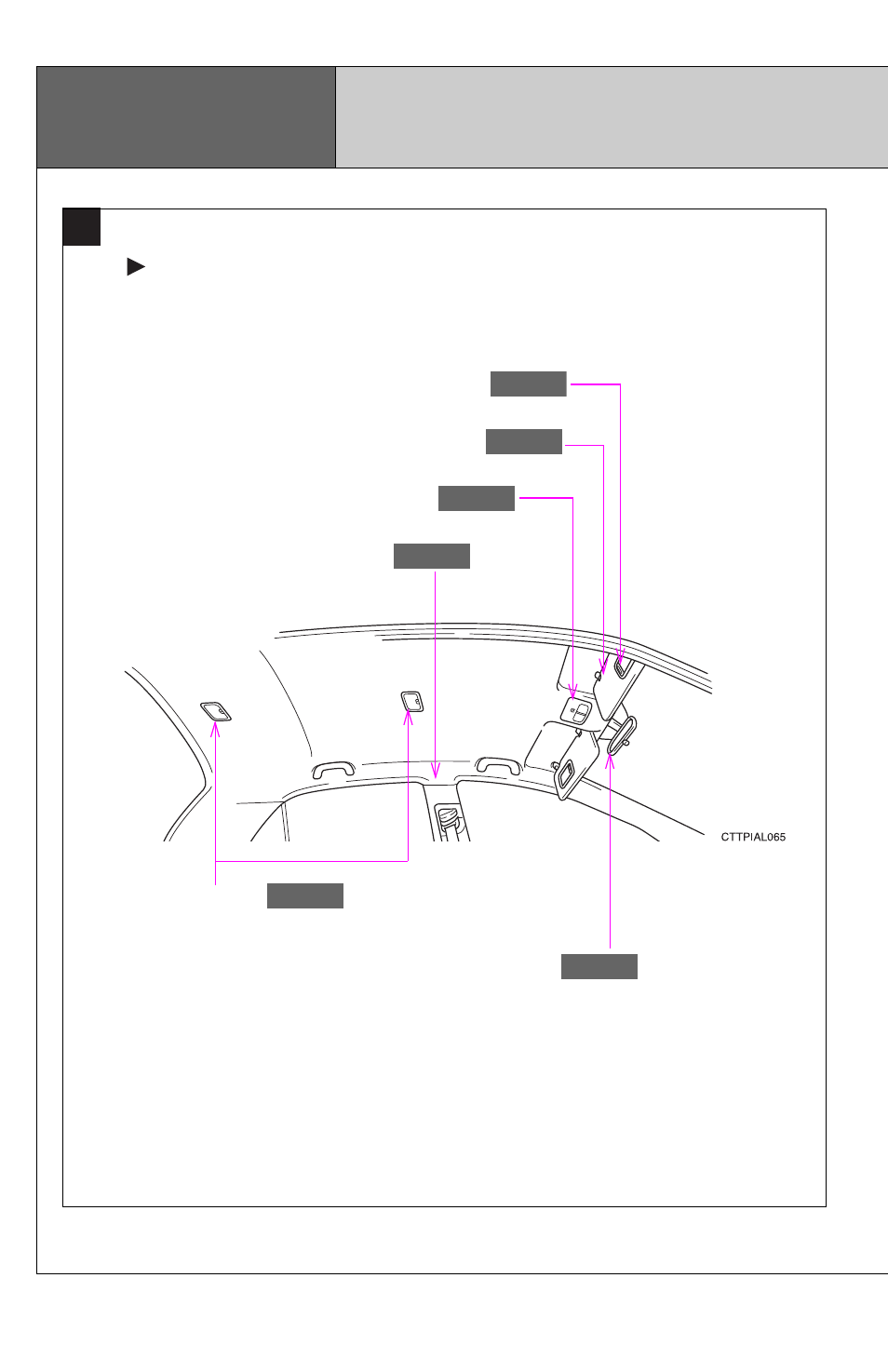 CTTPIAL065