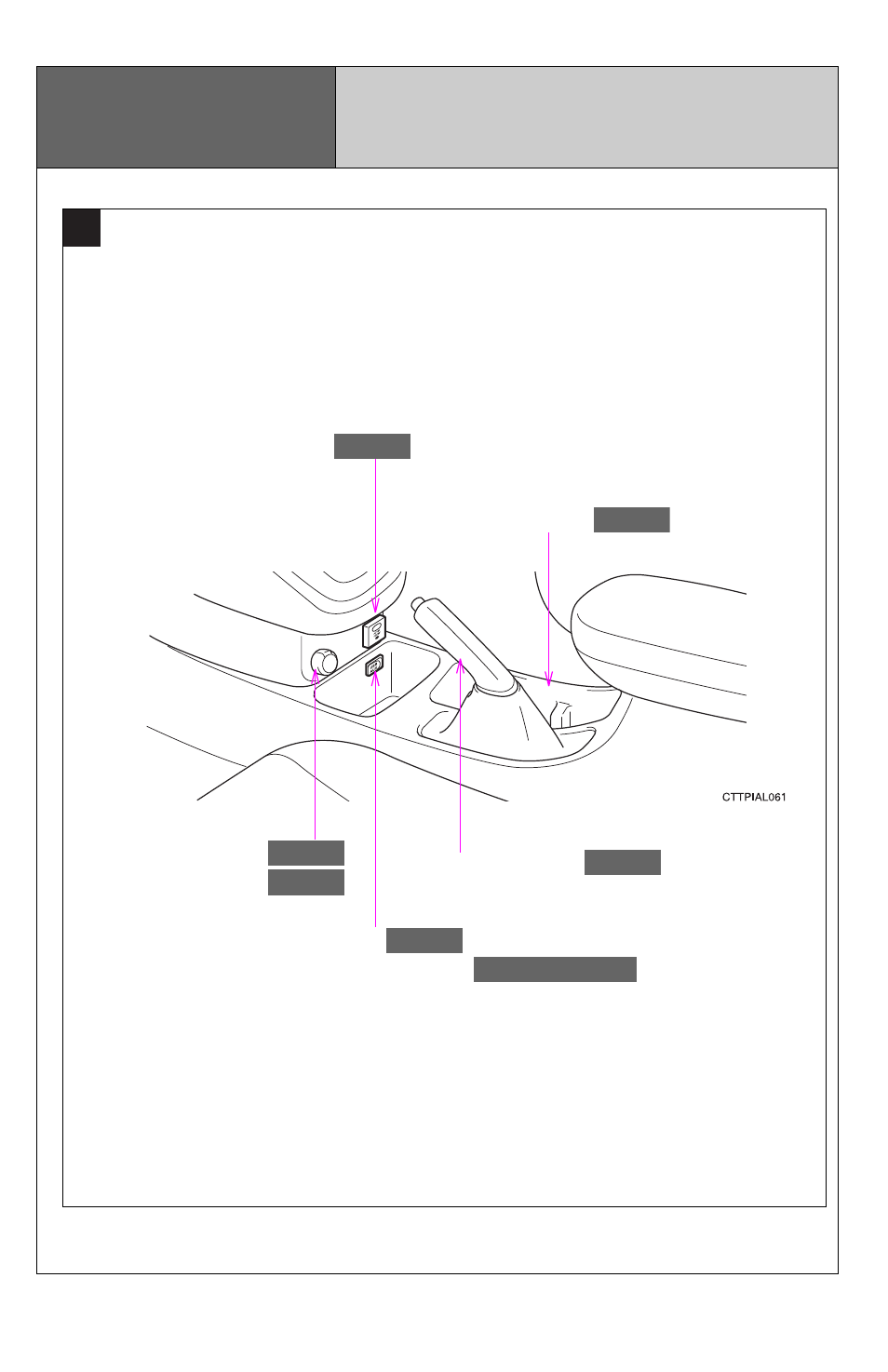 CTTPIAL061