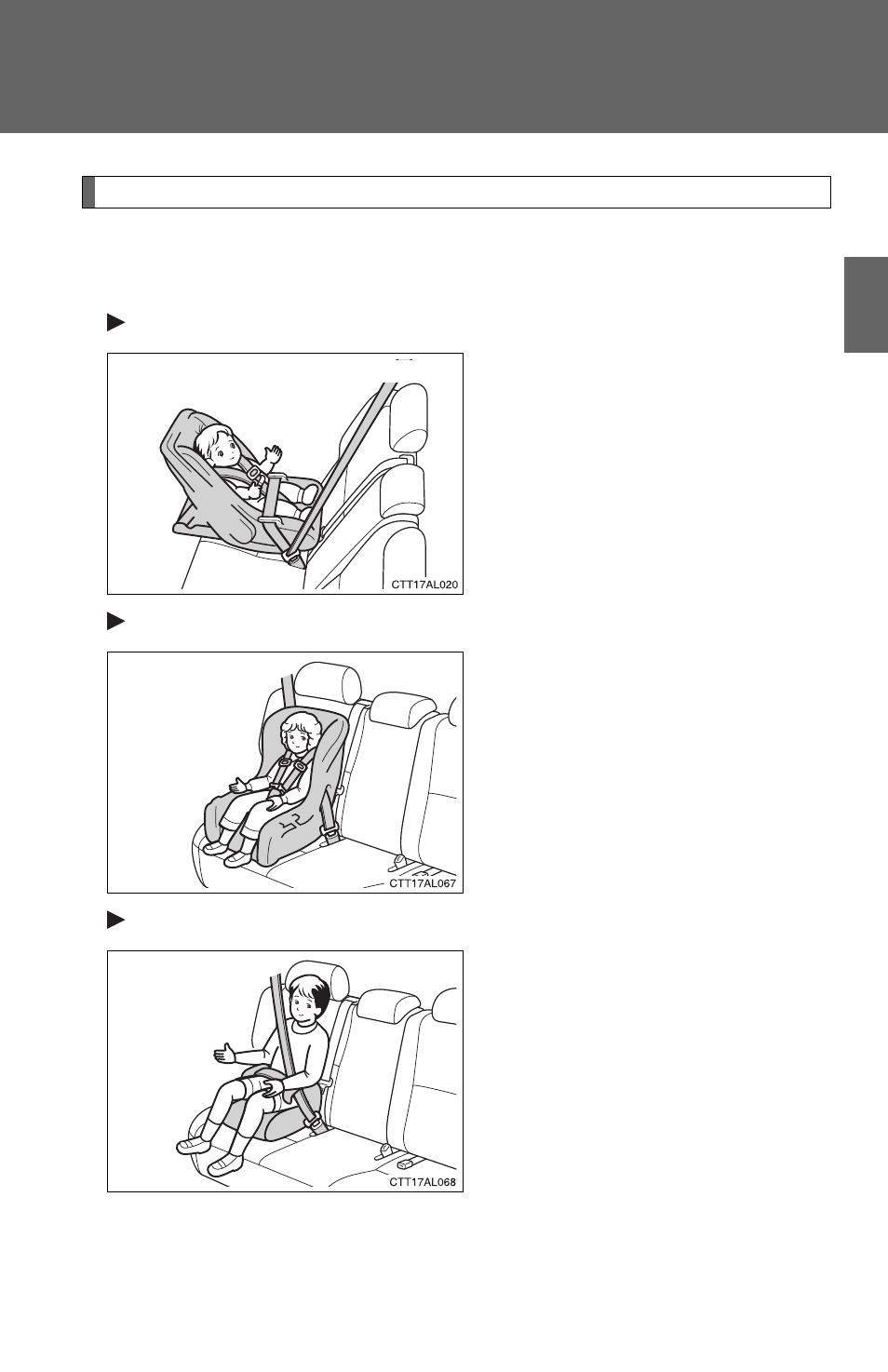 CTT17AL020

CTT17AL067

CTT17AL068