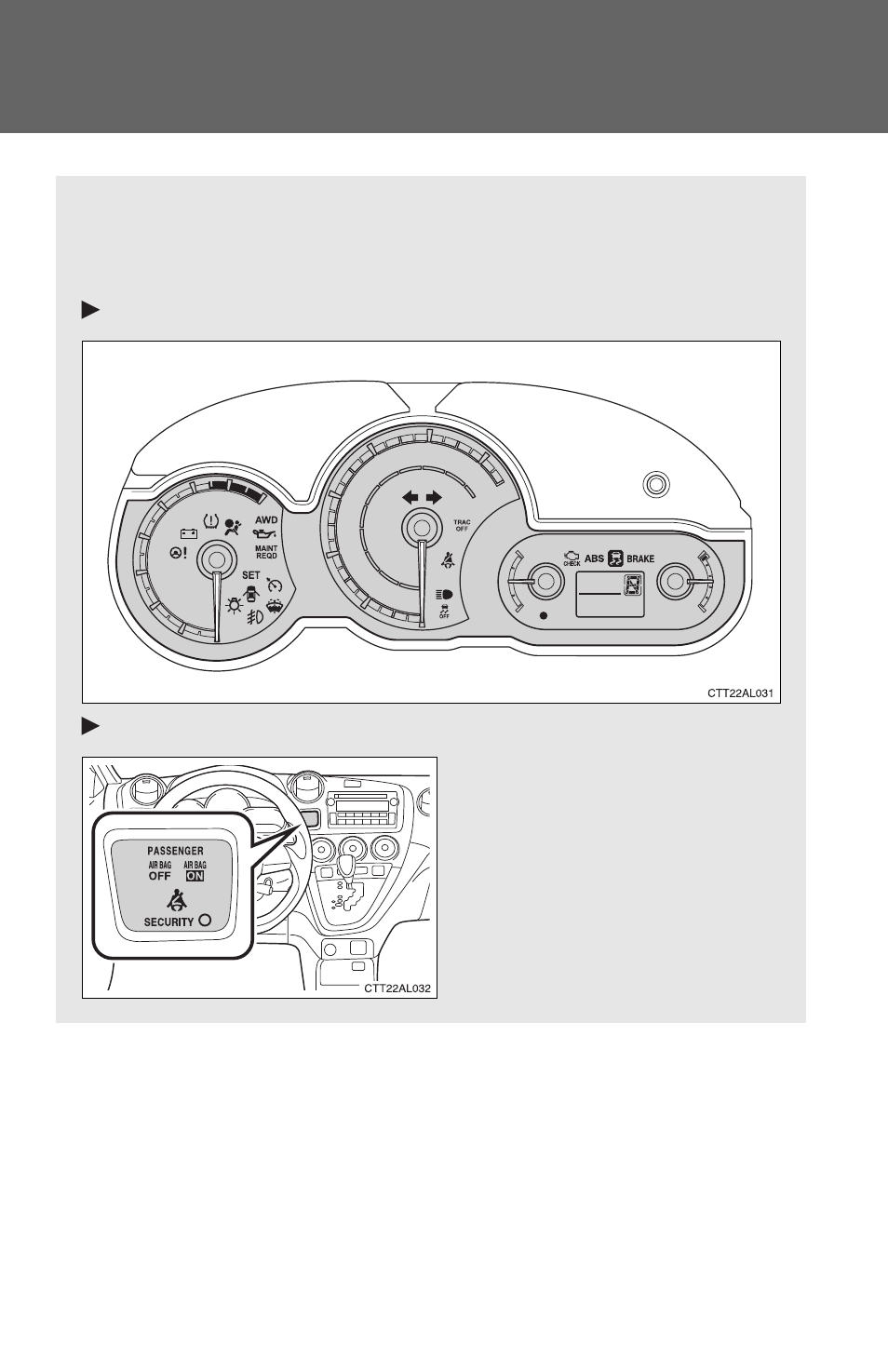 AWD

MAINT REQD

SET

TRAC OFF

OFF

CHECK

ABS

BRAKE

CTT22AL031

PASSENGER

AIR BAG OFF

AIR BAG ON

SECURITY

CTT22AL032