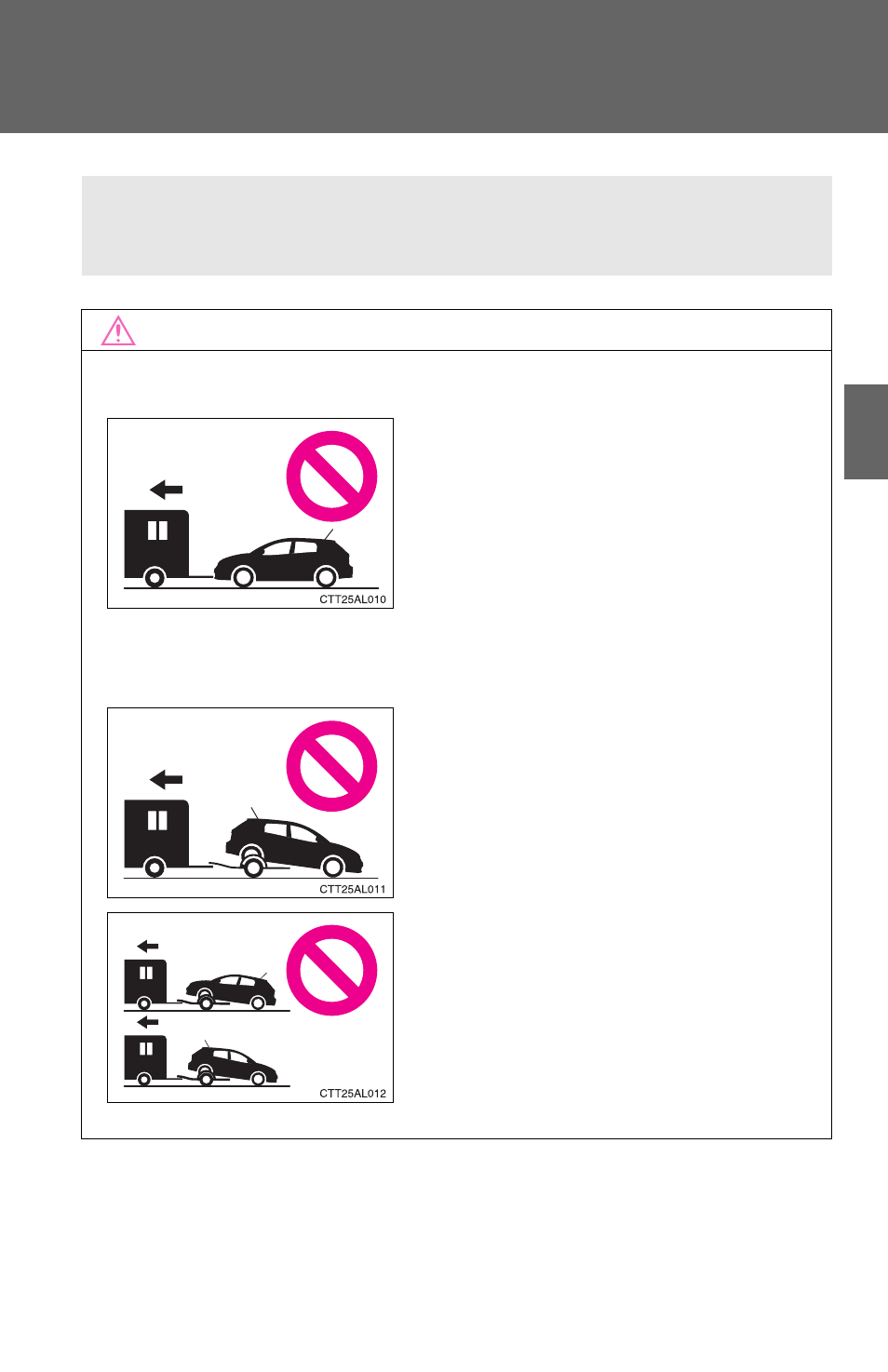 CTT25AL010

CTT25AL011

CTT25AL012