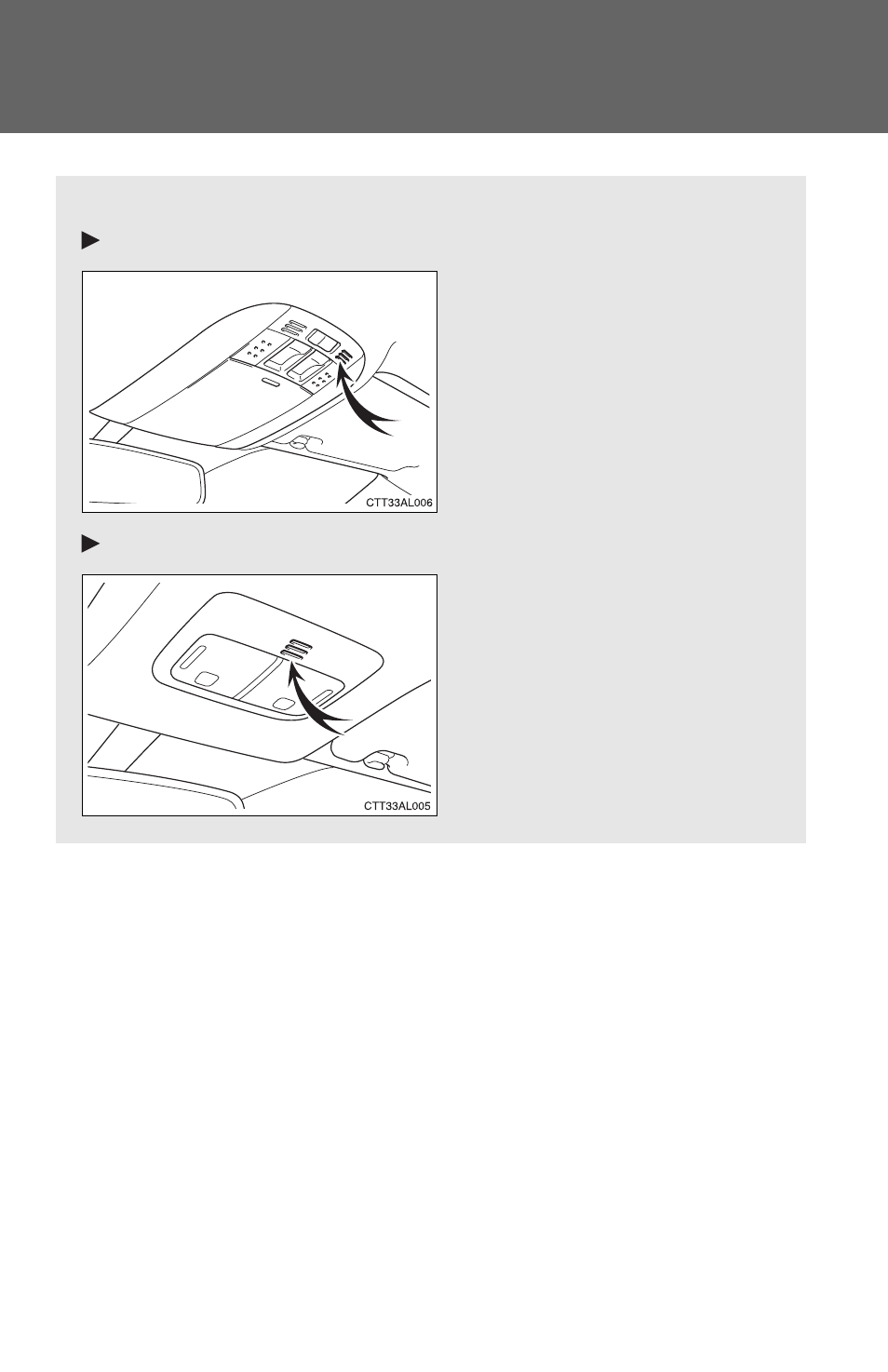 CTT33AL006

CTT33AL005