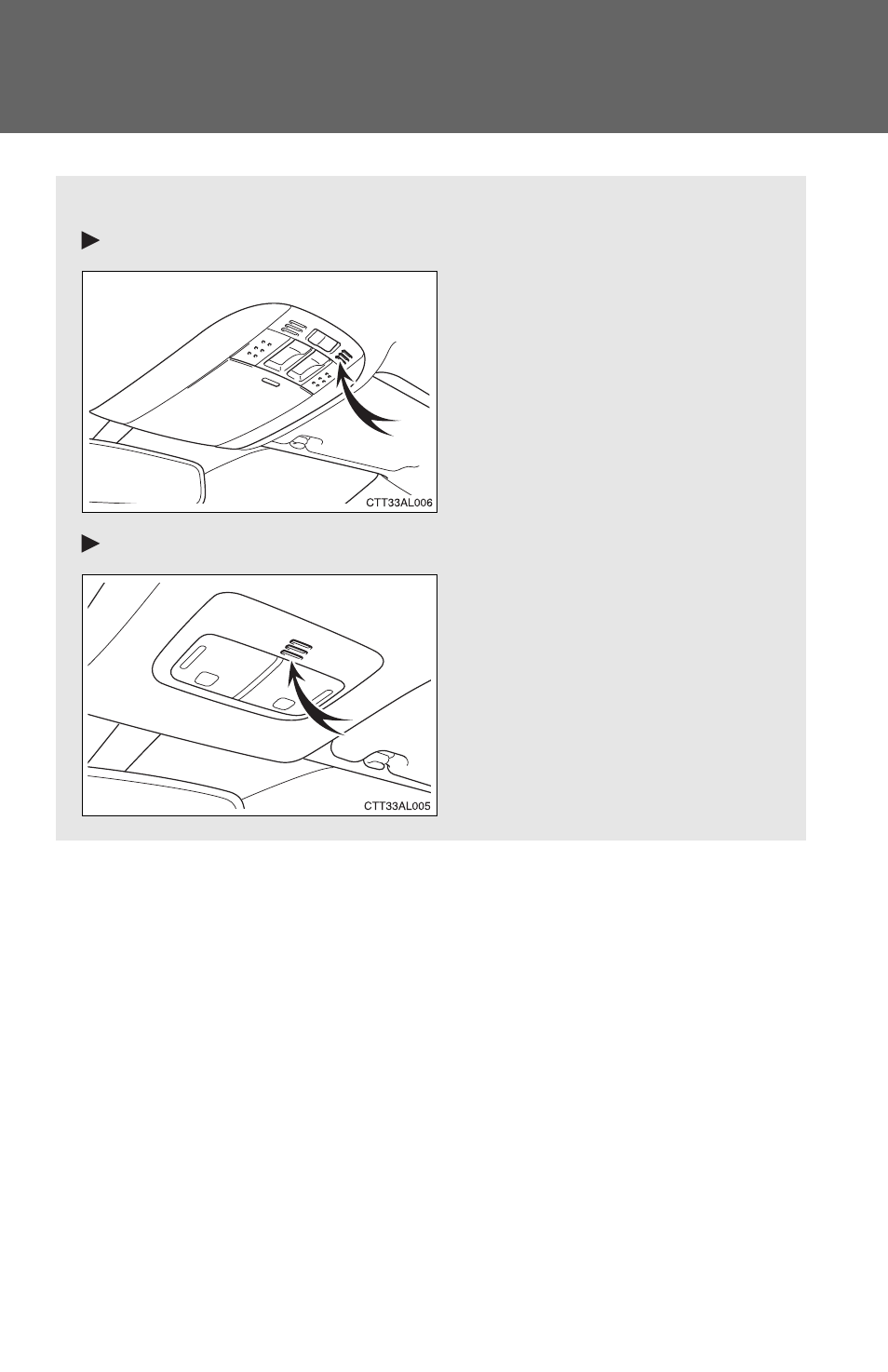 CTT33AL006

CTT33AL005