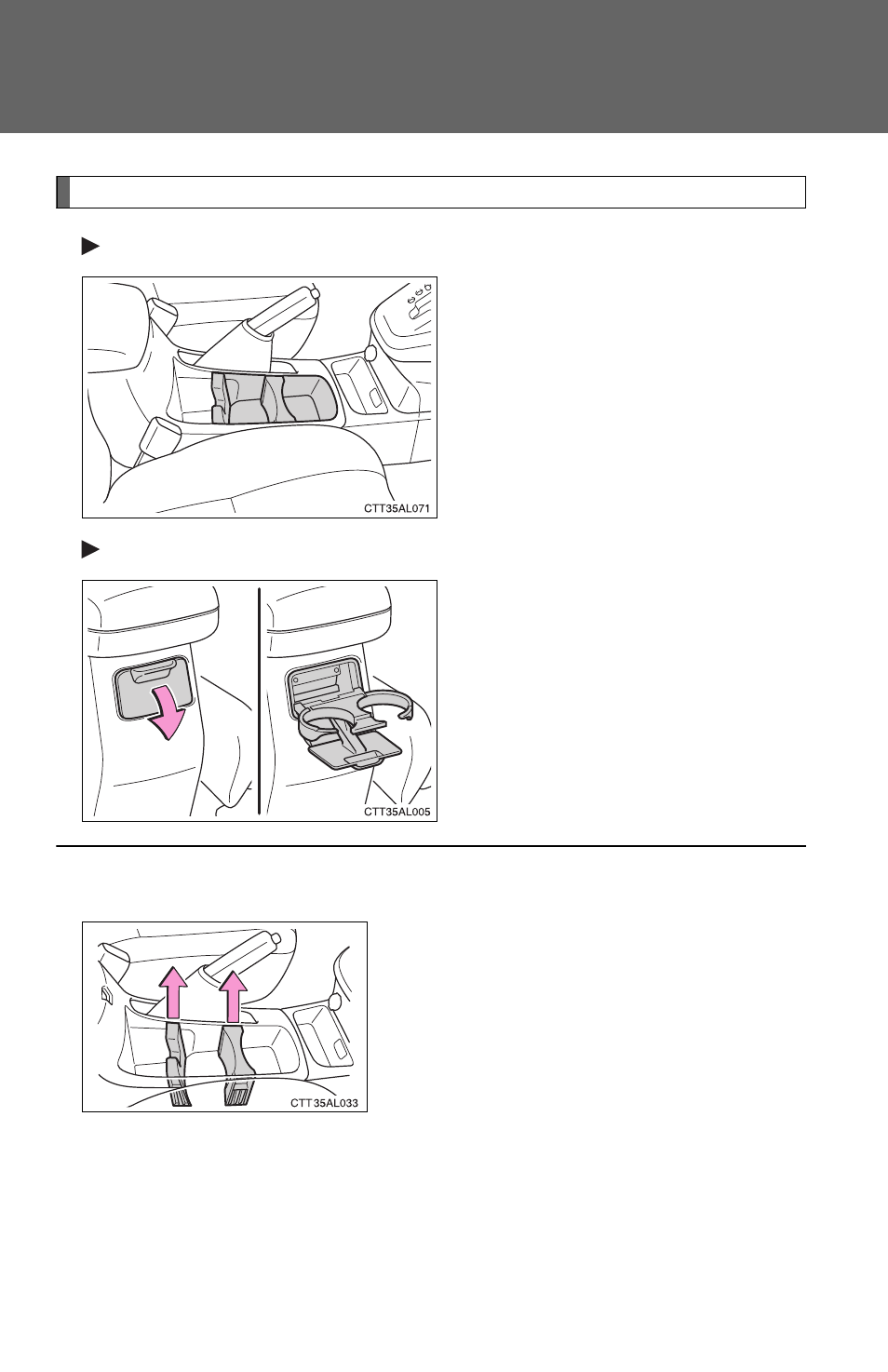 CTT35AL071

CTT35AL005

CTT35AL033