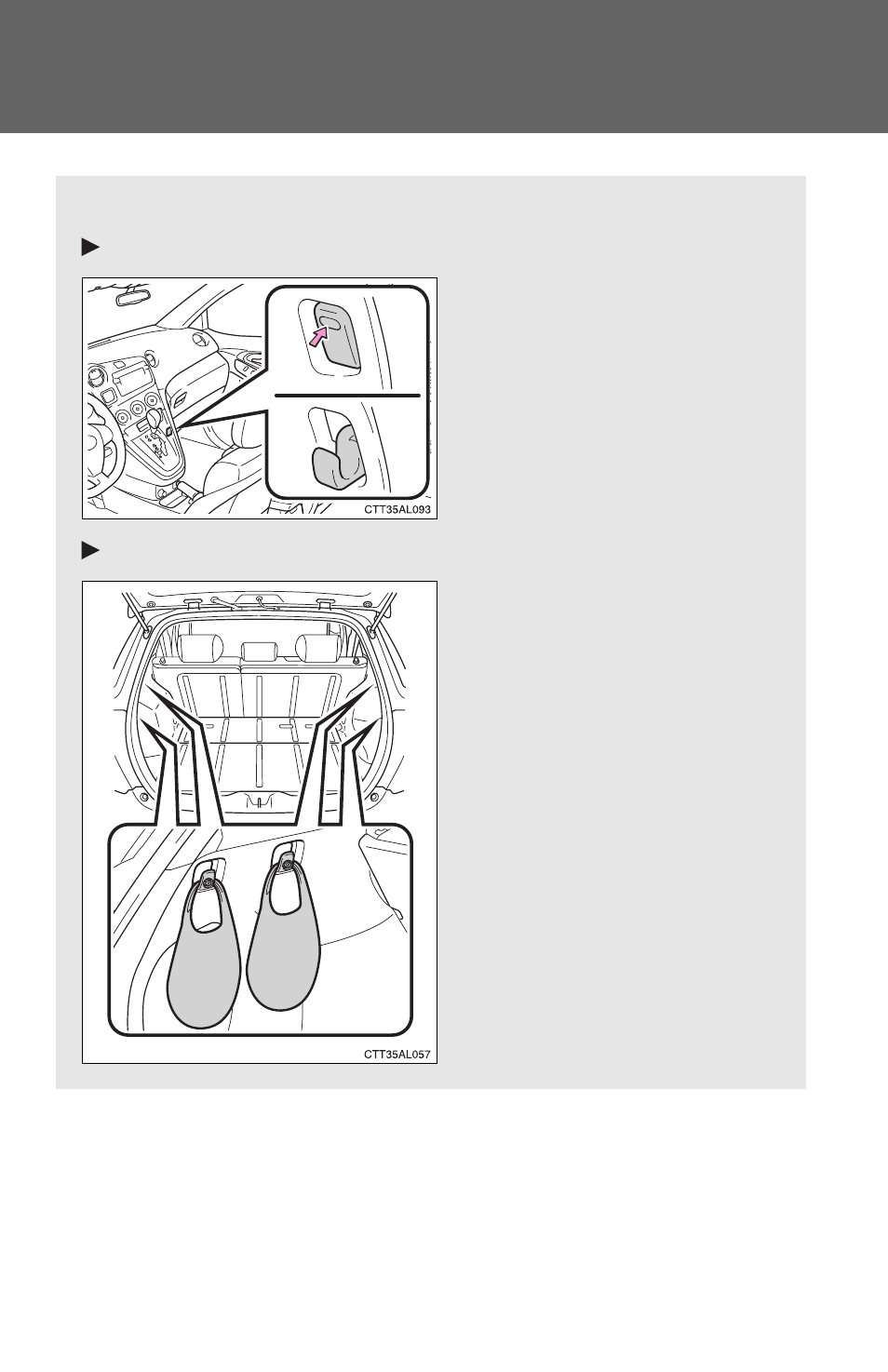 CTT35AL093

CTT35AL057