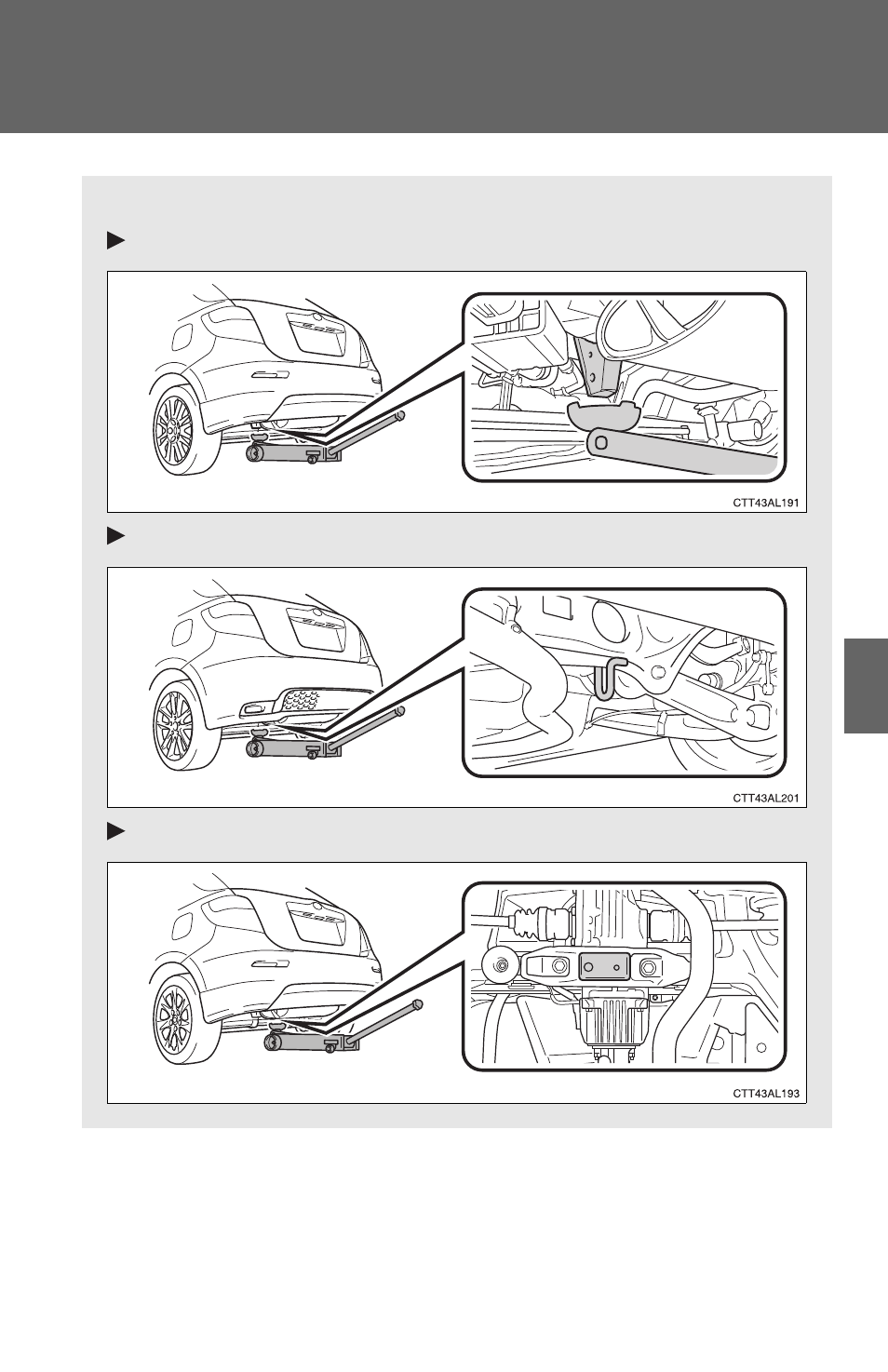 CTT43AL191

CTT43AL201

CTT43AL193