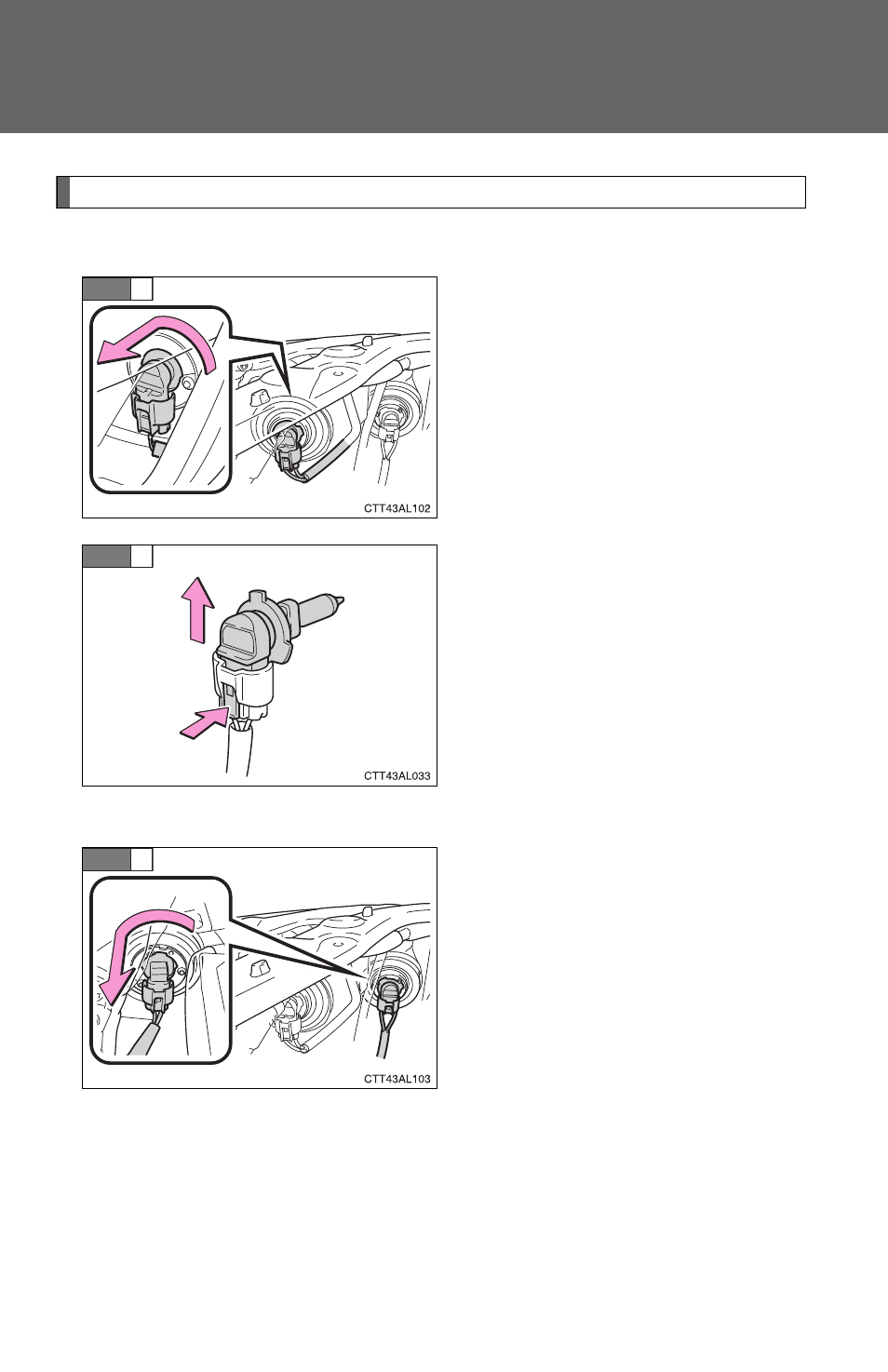 CTT43AL102

CTT43AL033

CTT43AL103