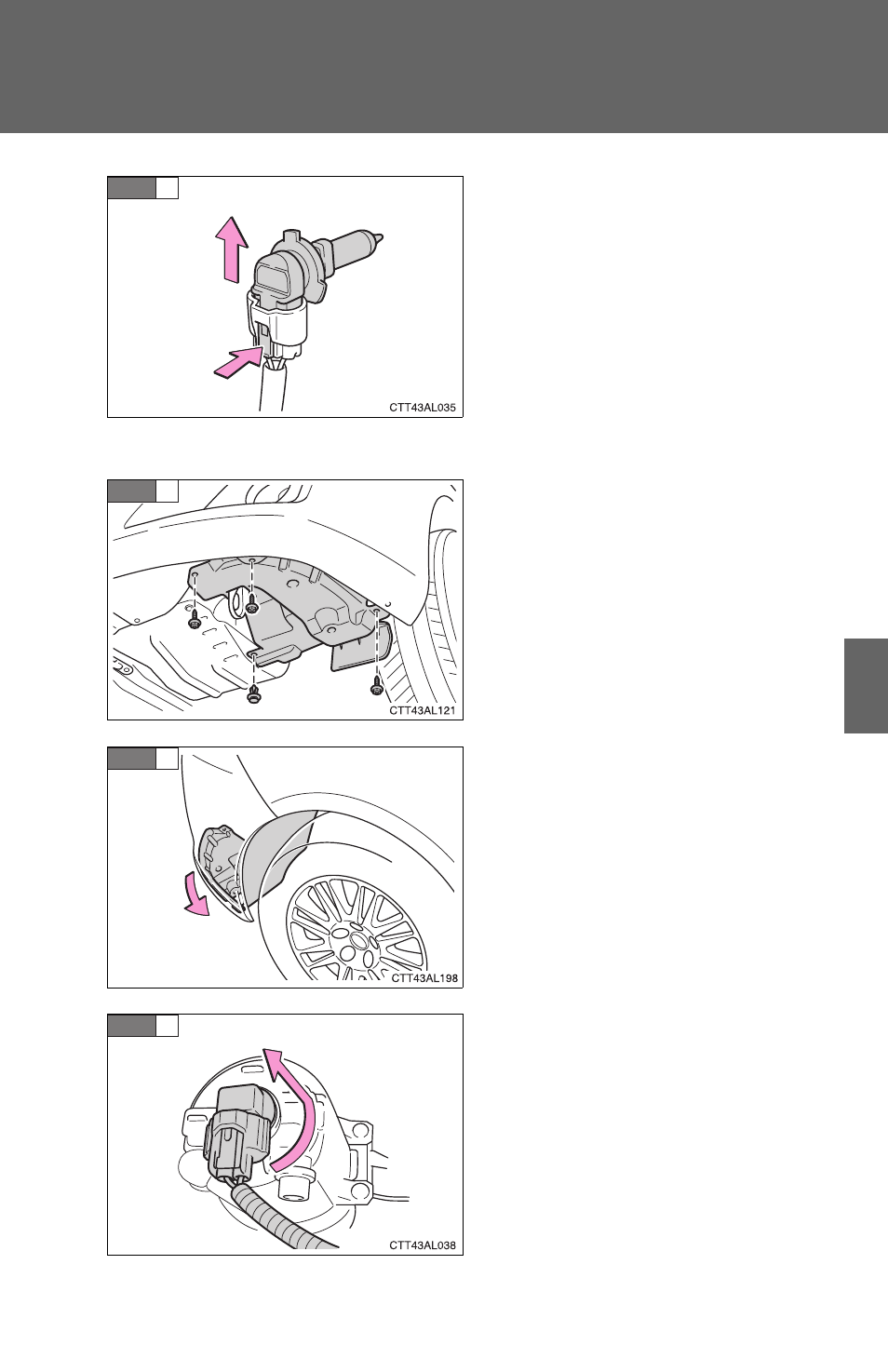 CTT43AL035

CTT43AL121

CTT43AL198

CTT43AL038