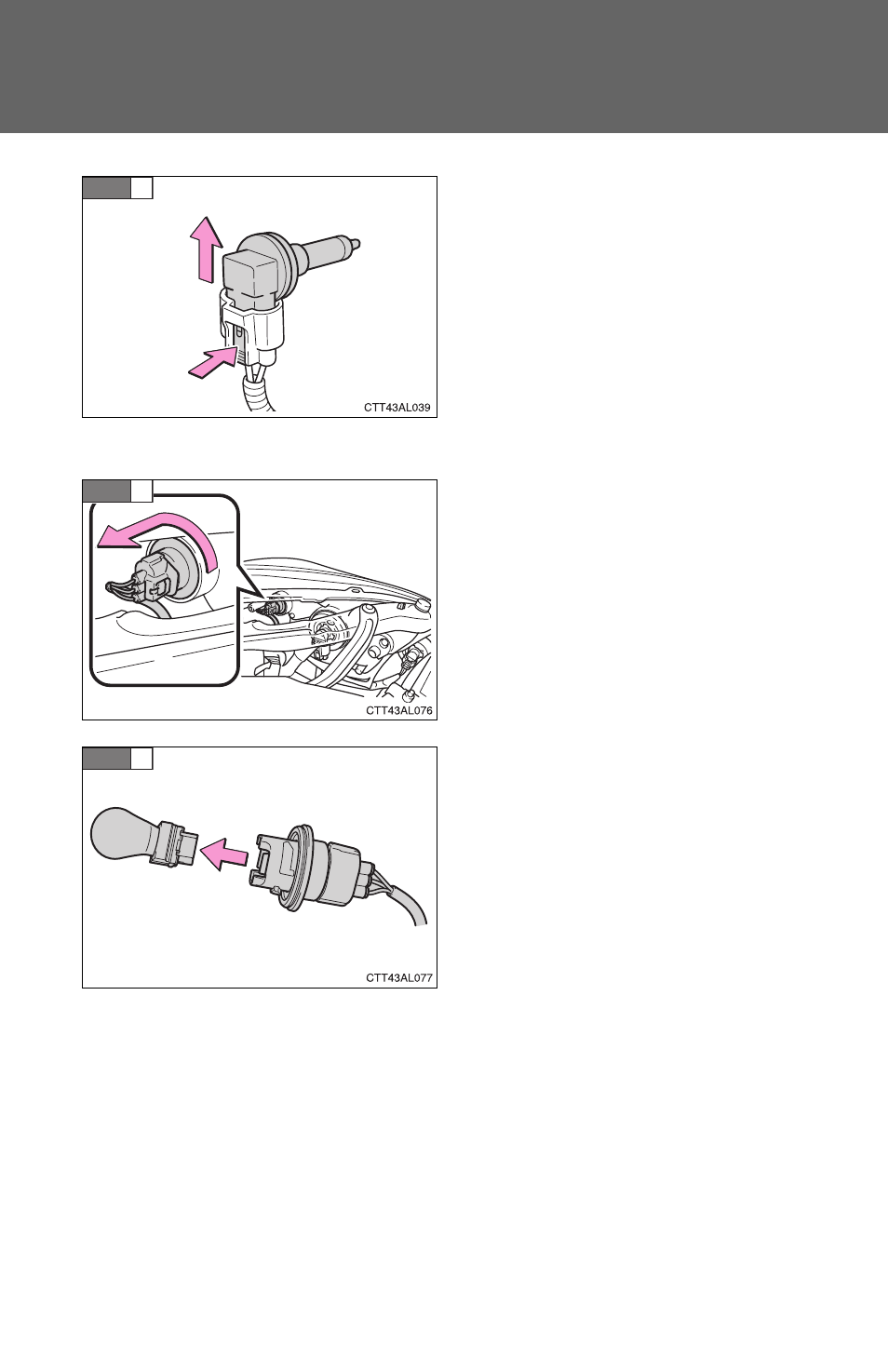 CTT43AL039

CTT43AL076

CTT43AL077