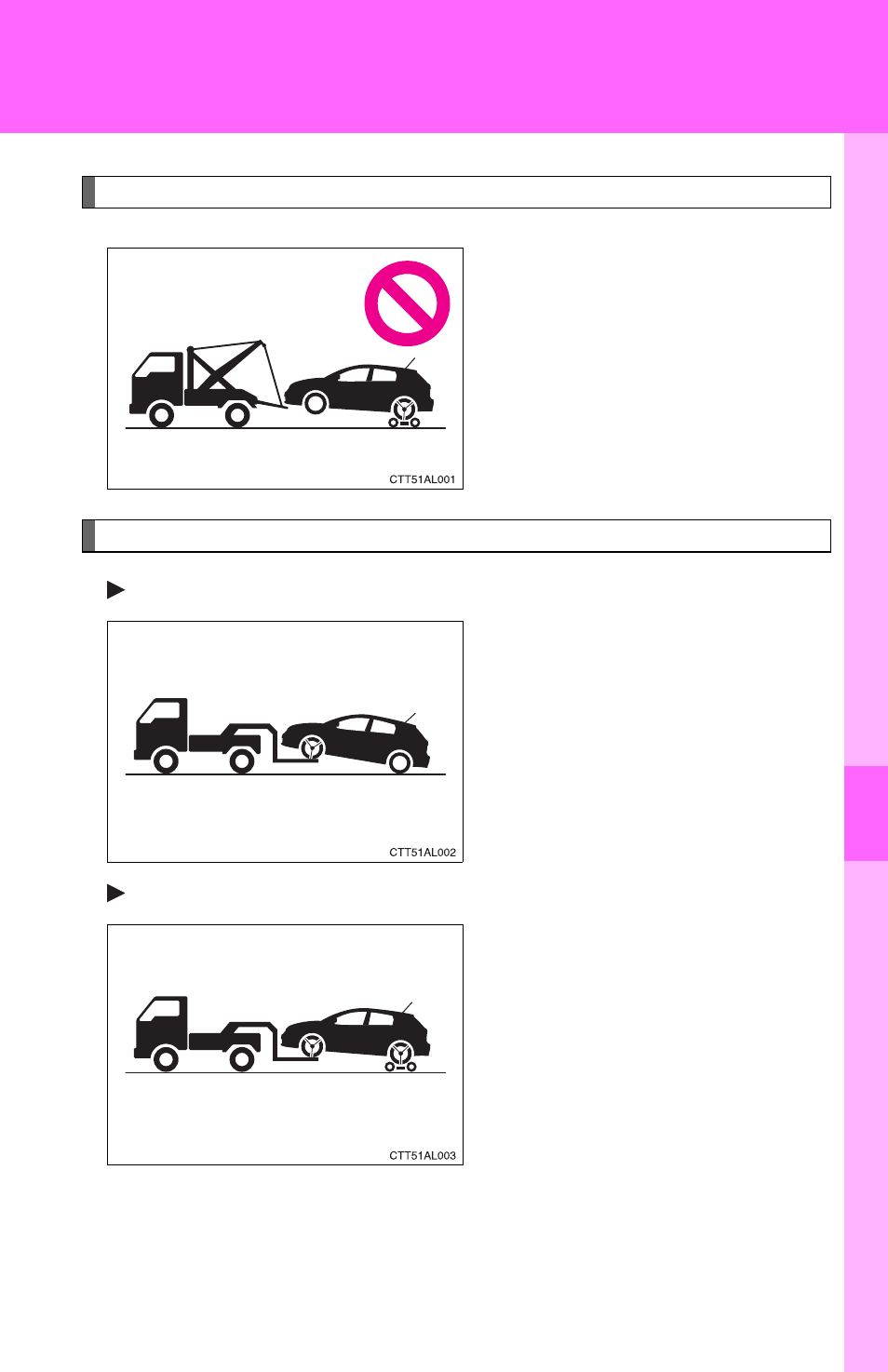 CTT51AL001

CTT51AL002

CTT51AL003