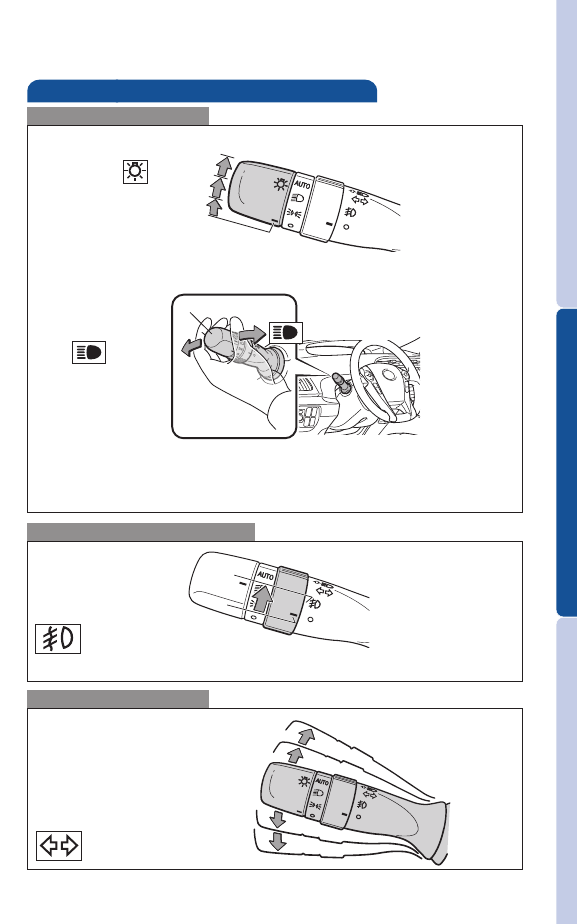 AUTO

AUTO

AUTO