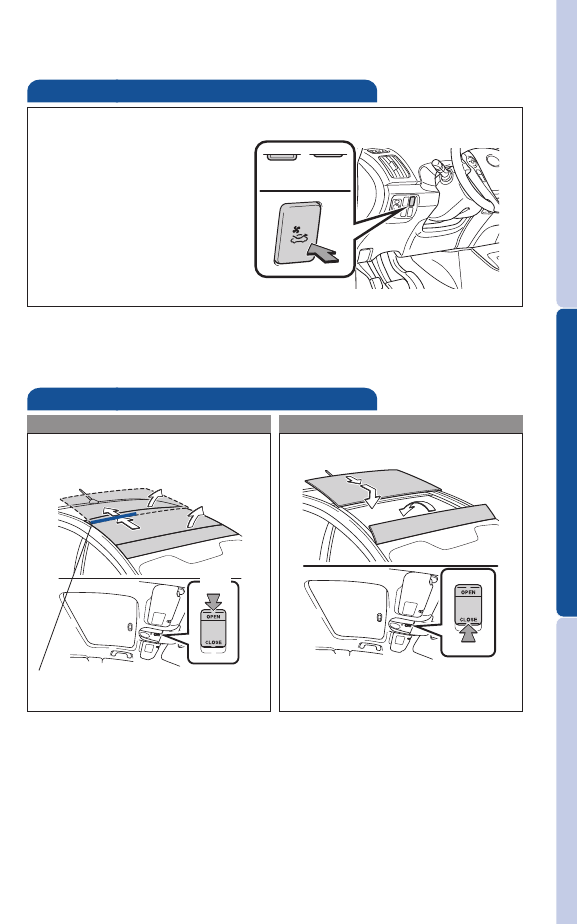 OPEN
CLOSE

OPEN
CLOSE