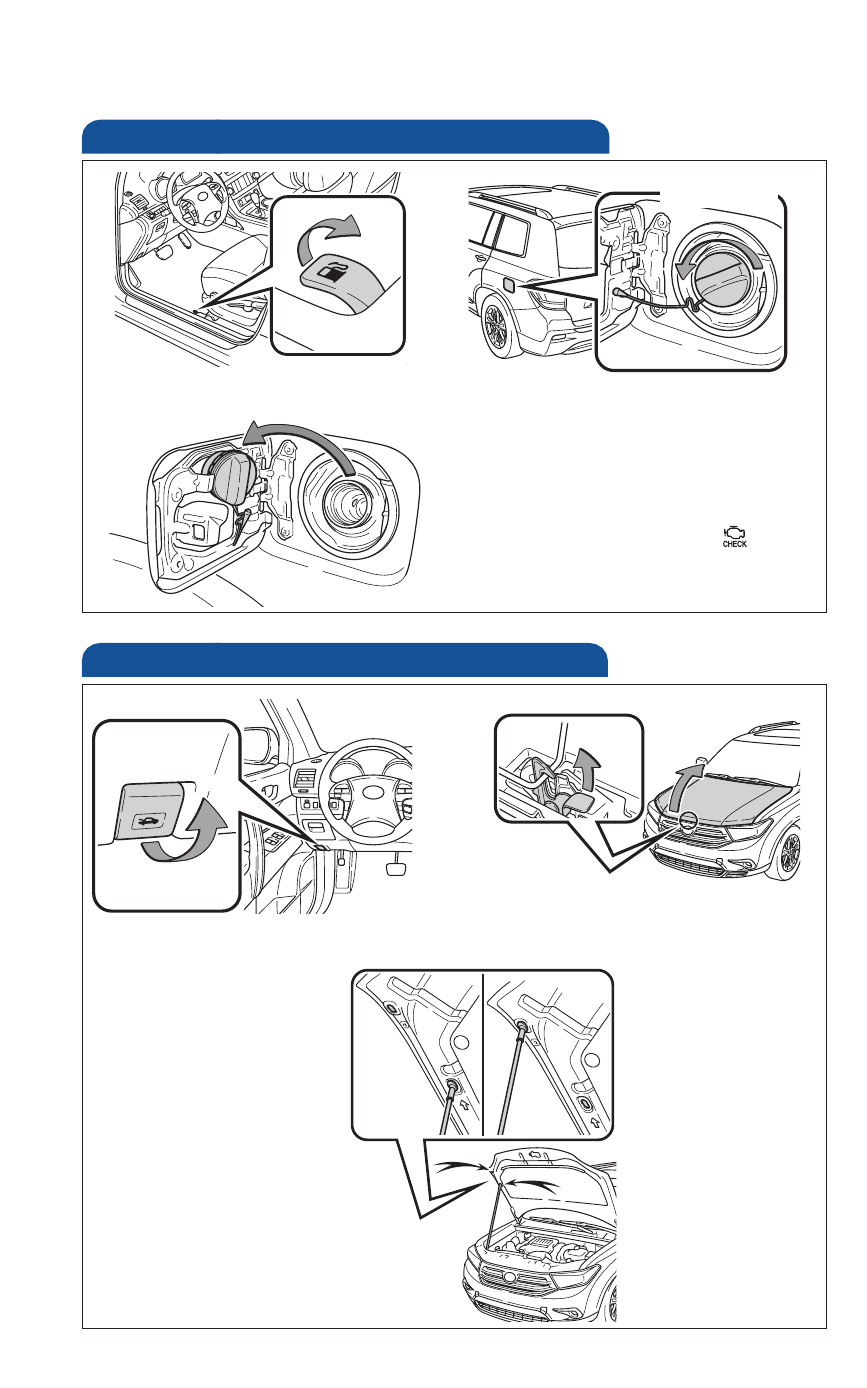 CHECK