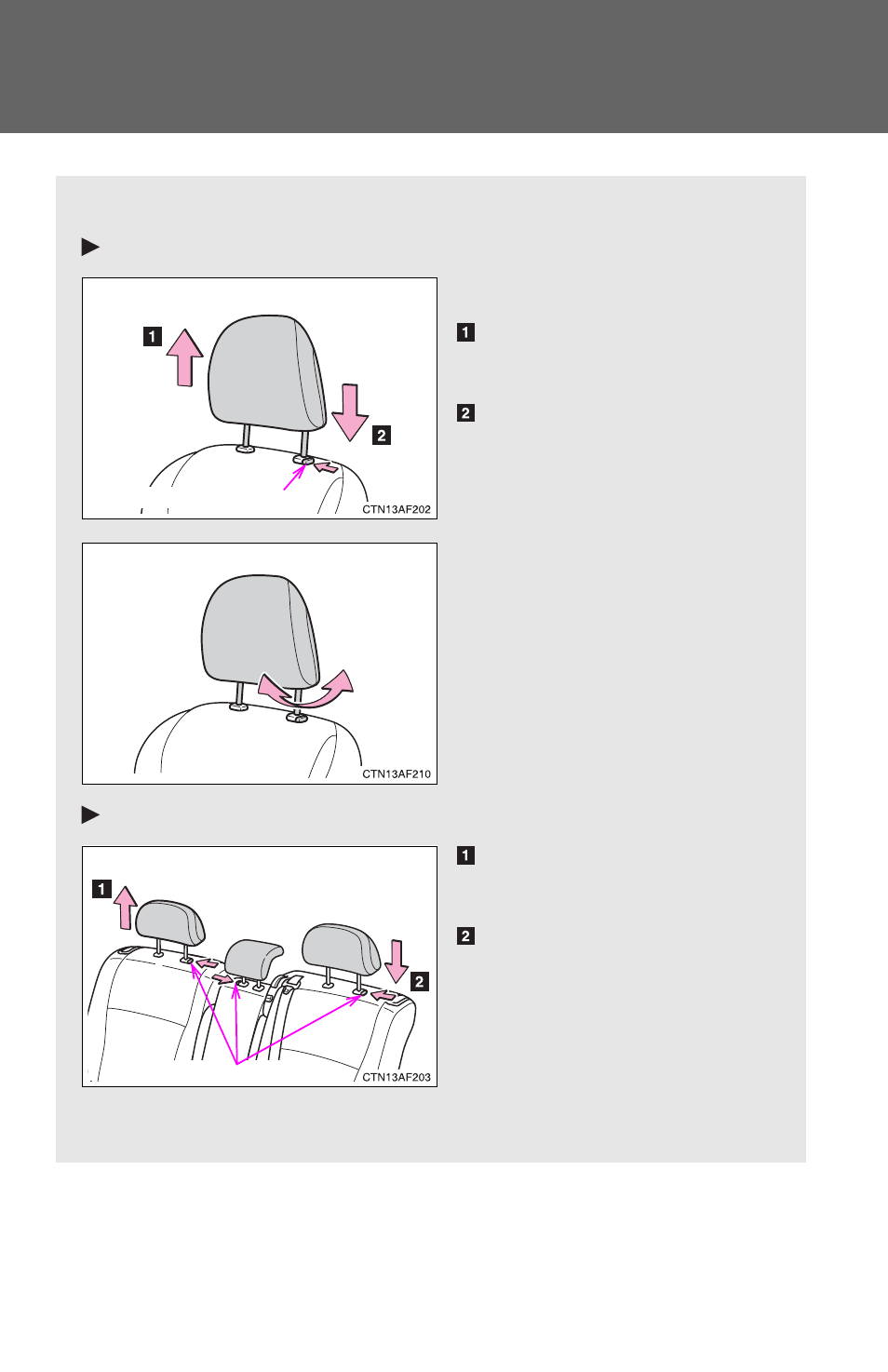 1

2

CTN13AF202

1

2

CTN13AF210

1

2

CTN13AF203

1

2