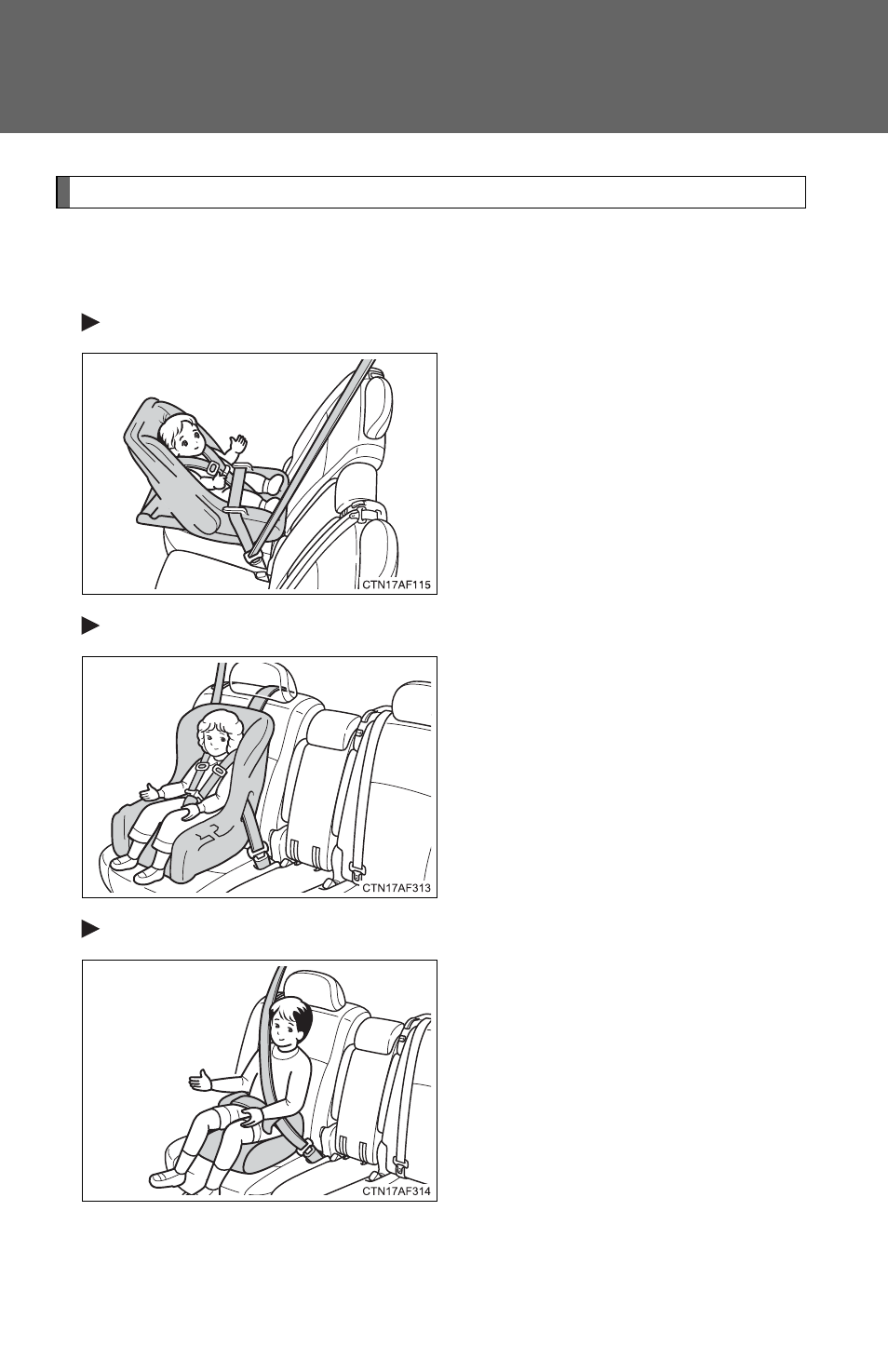 CTN17AF115

CTN17AF313

CTN17AF314