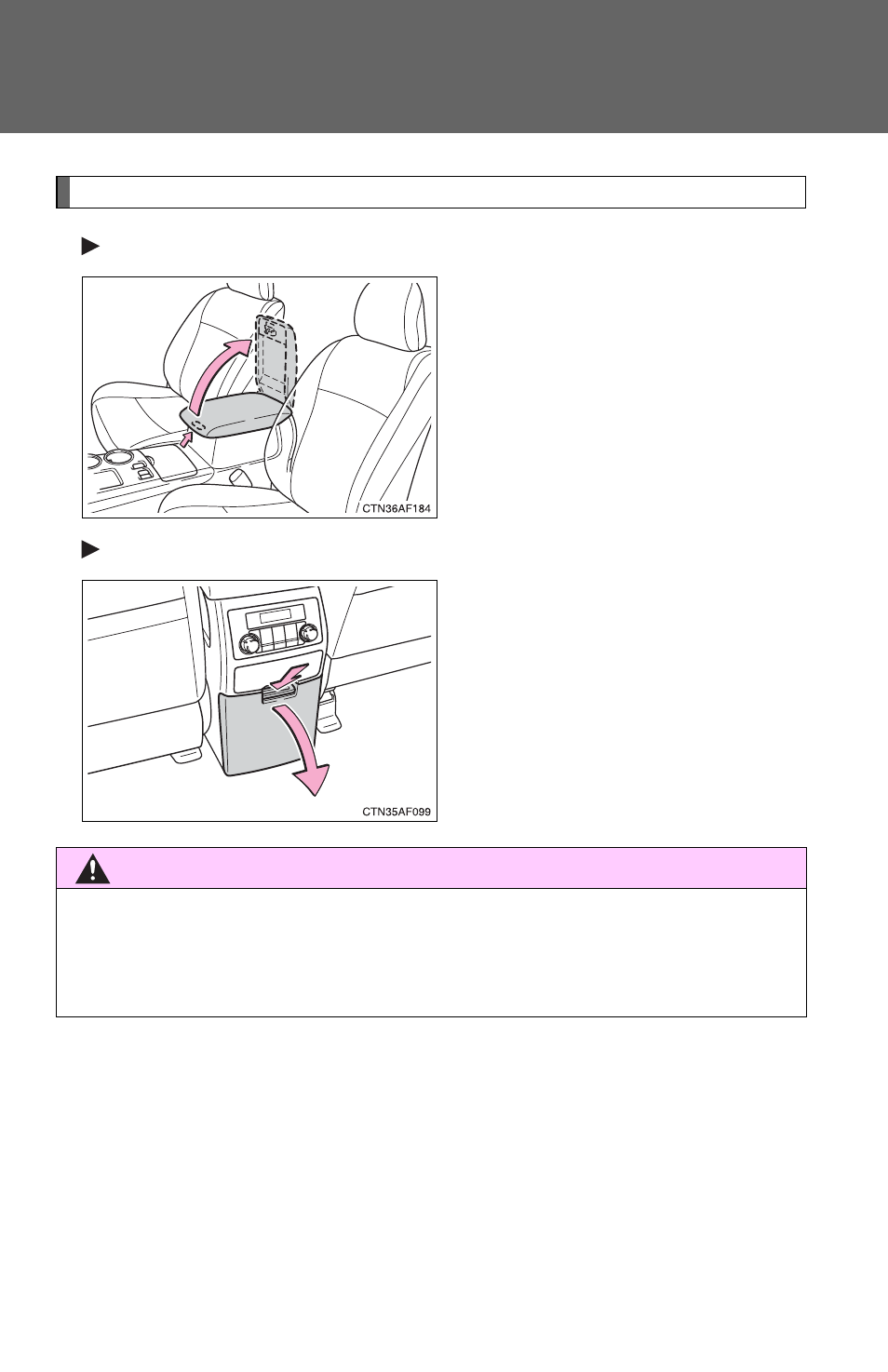 CTN36AF184

CTN35AF099