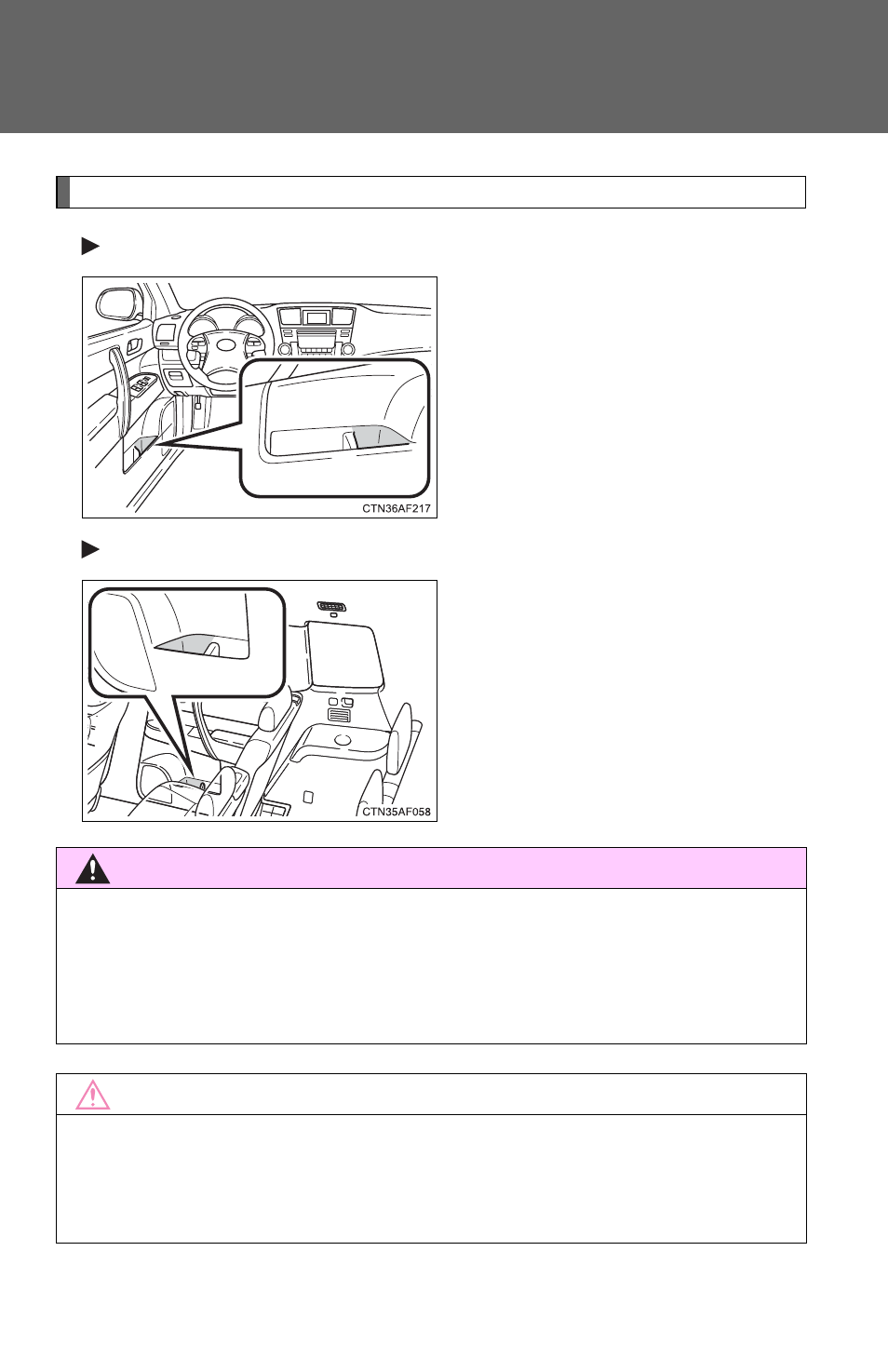 CTN36AF217

CTN35AF058