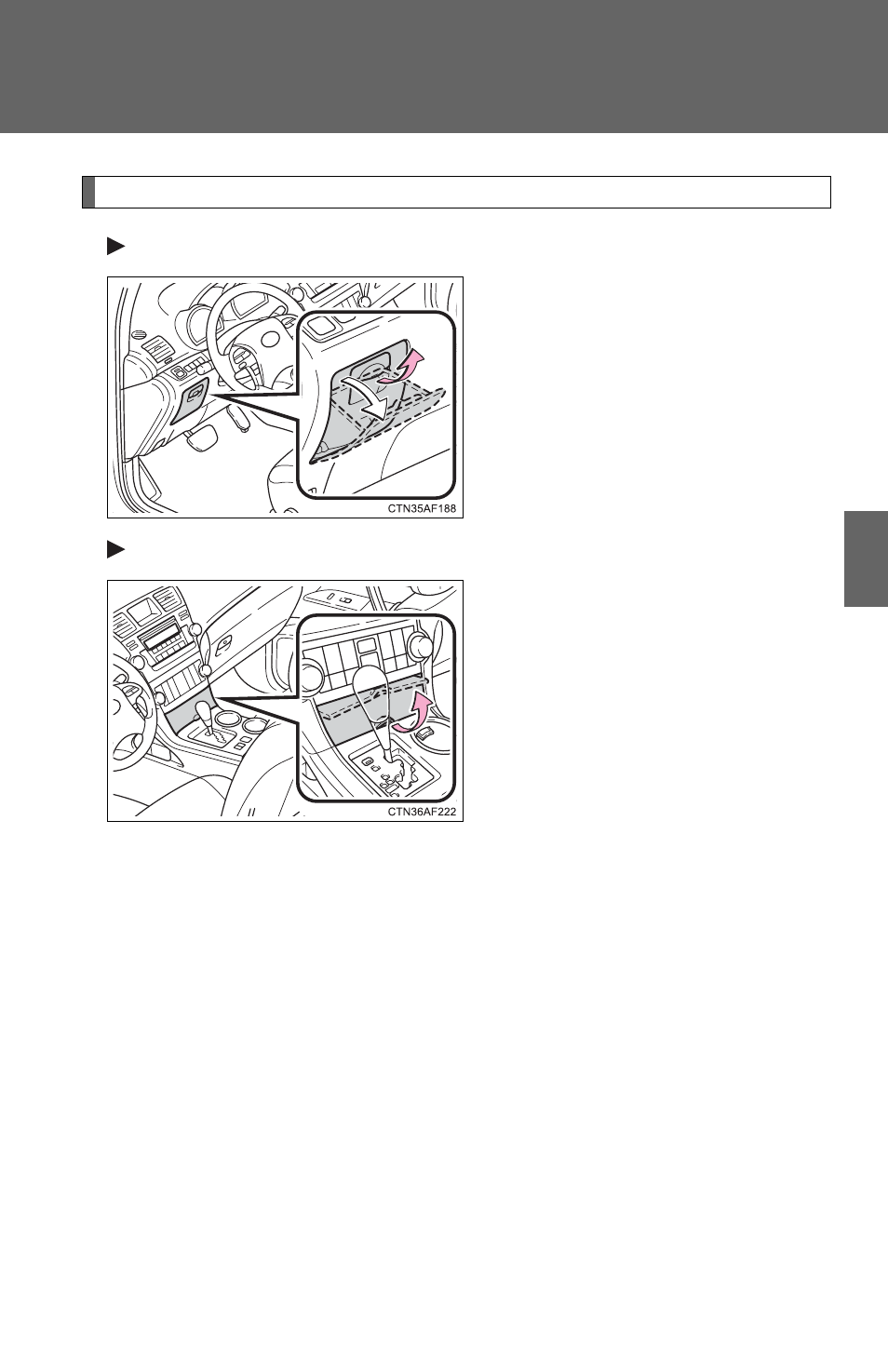 CTN35AF188

CTN36AF222