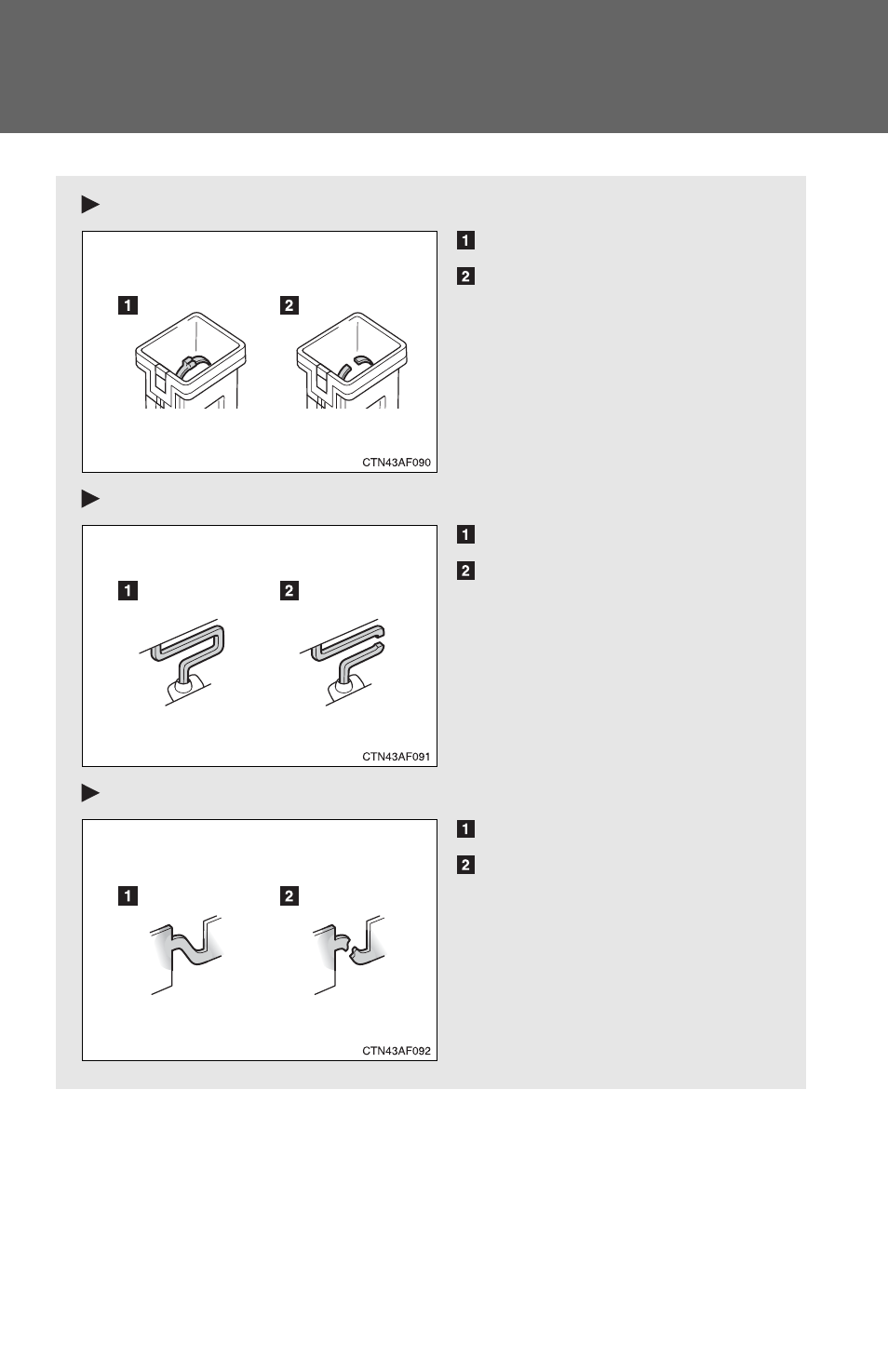 1

2

1 2

CTN43AF090

1

2

1 2

CTN43AF091

1

2

1 2

CTN43AF092