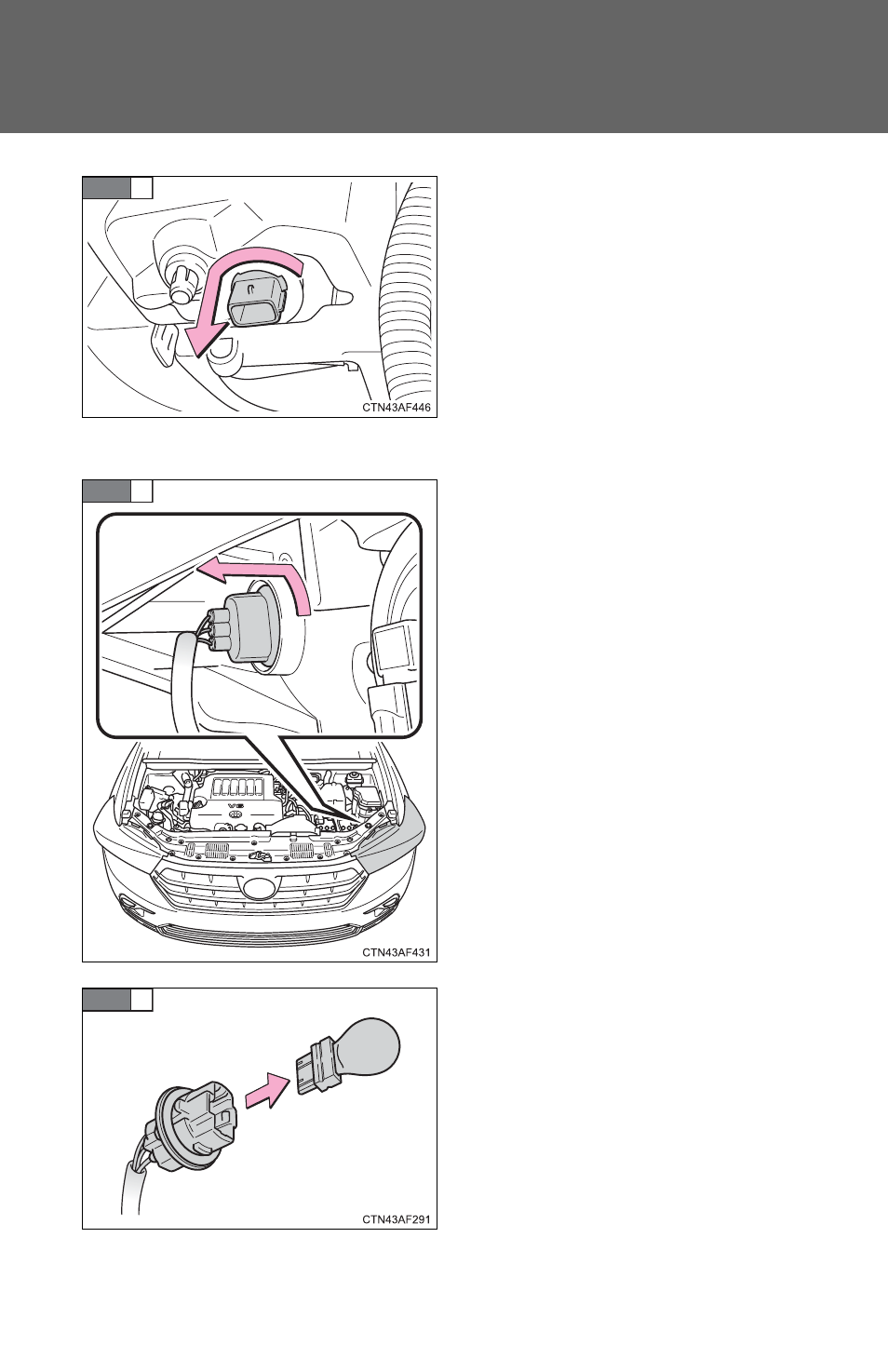 CTN43AF446

V6

CTN43AF431

CTN43AF291