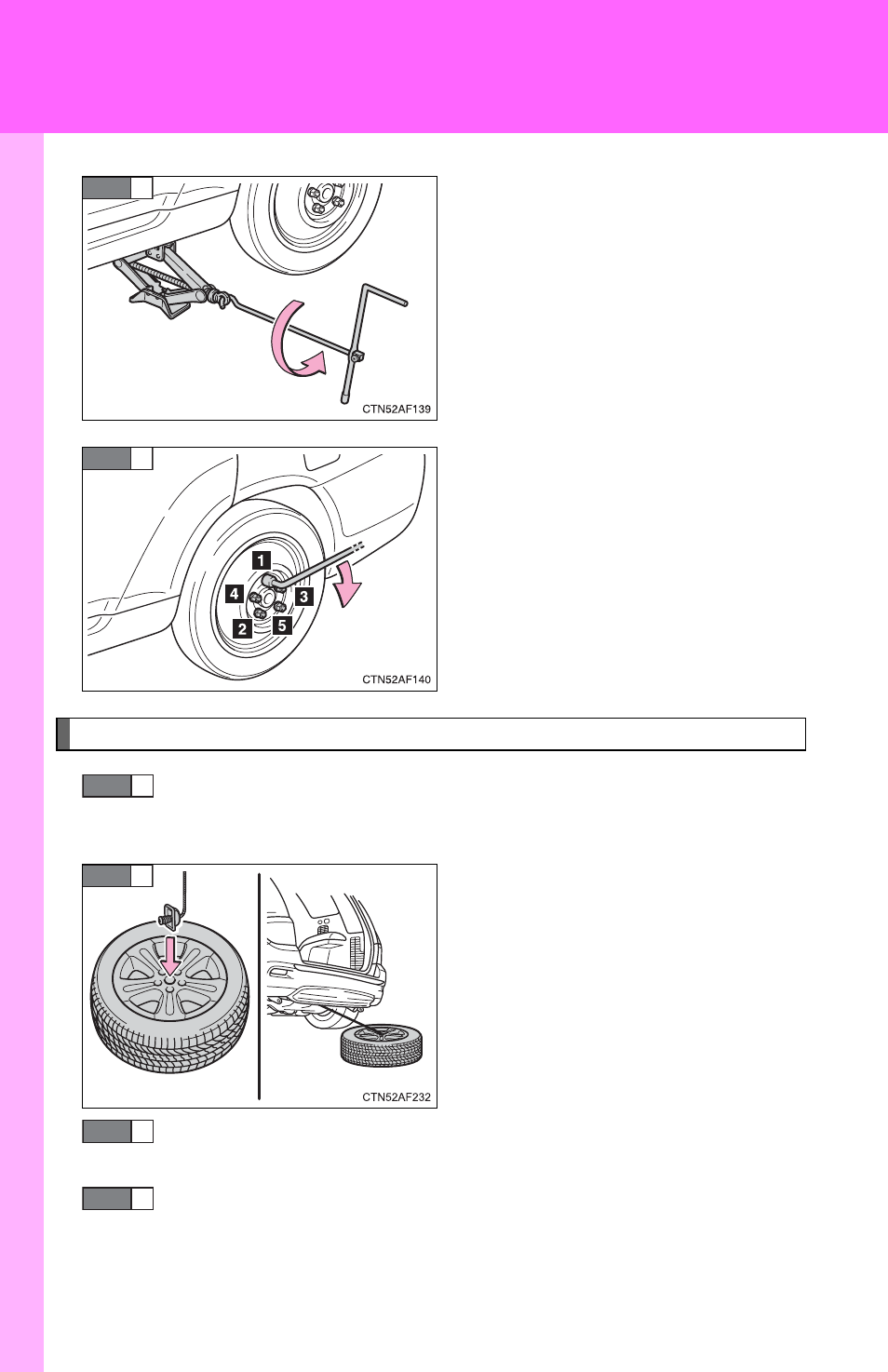 CTN52AF139

1
4
3
2
5
CTN52AF140

CTN52AF232