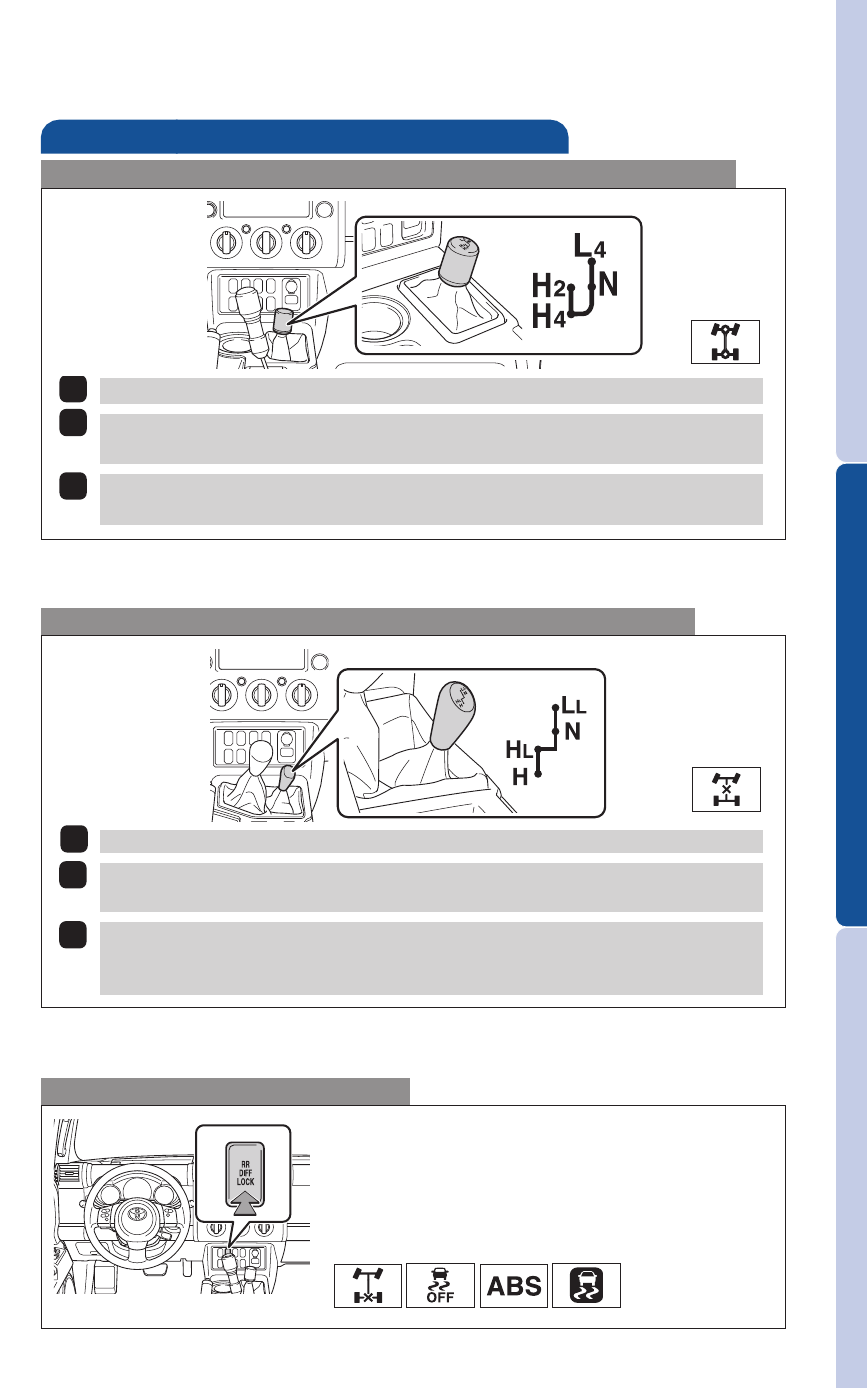 L4
H2
N
H4

LL
N
HL
H

RR
DIFF
LOCK

OFF
ABS