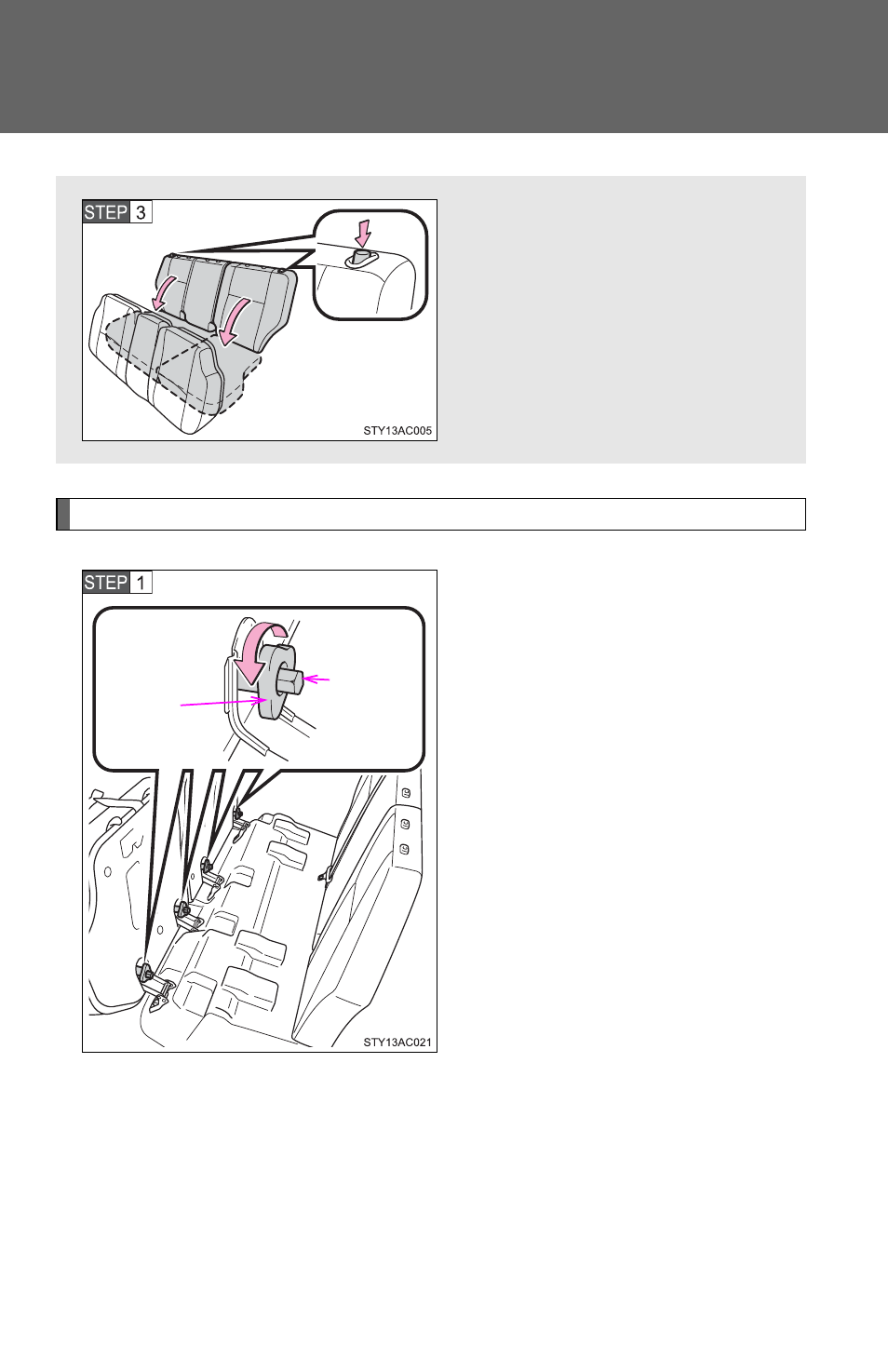 STEP 3

STY13AC005

STEP 1

STY13AC021