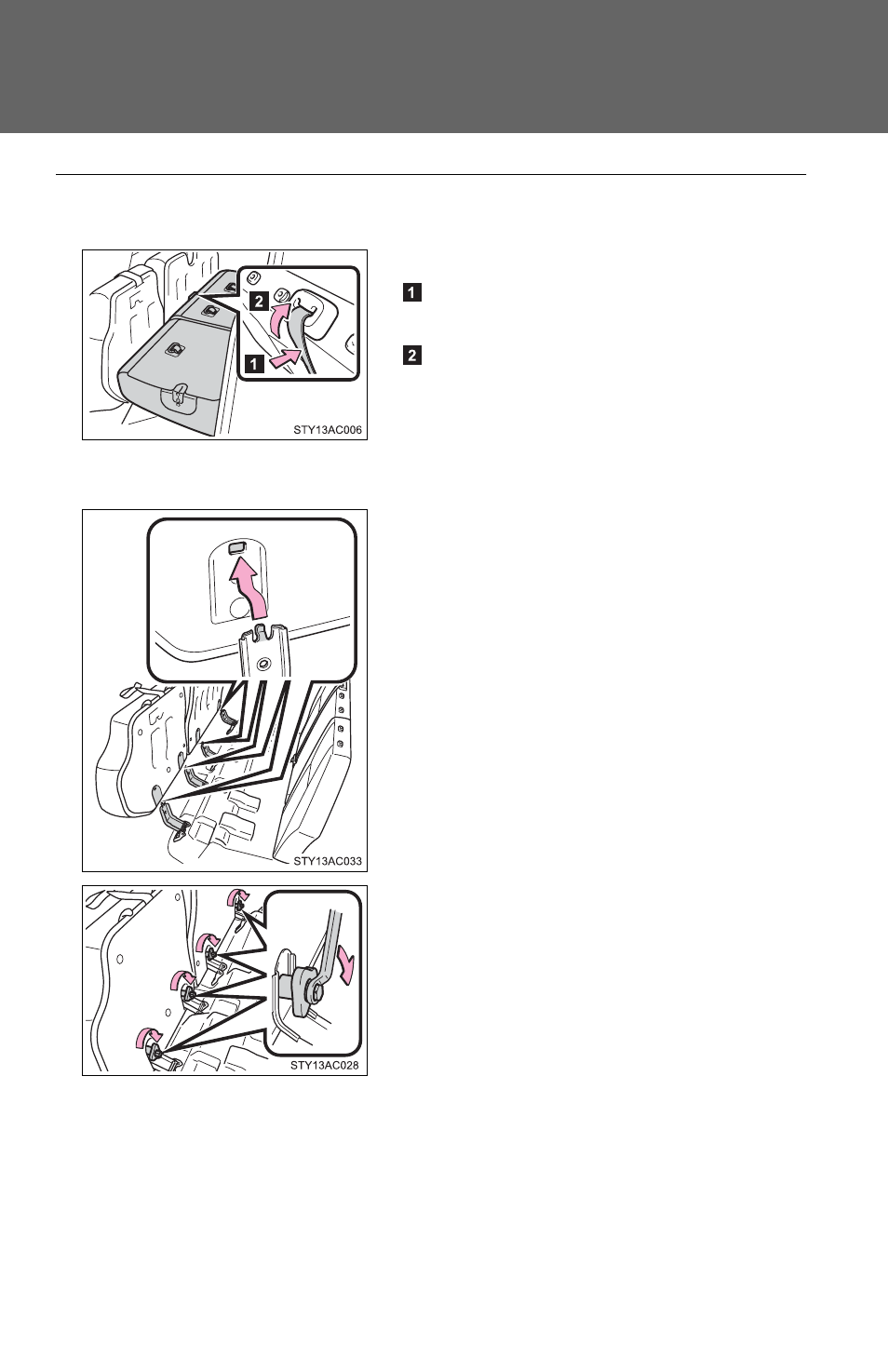 2

1

STY13AC006

1

2

STY13AC033

STY13AC028