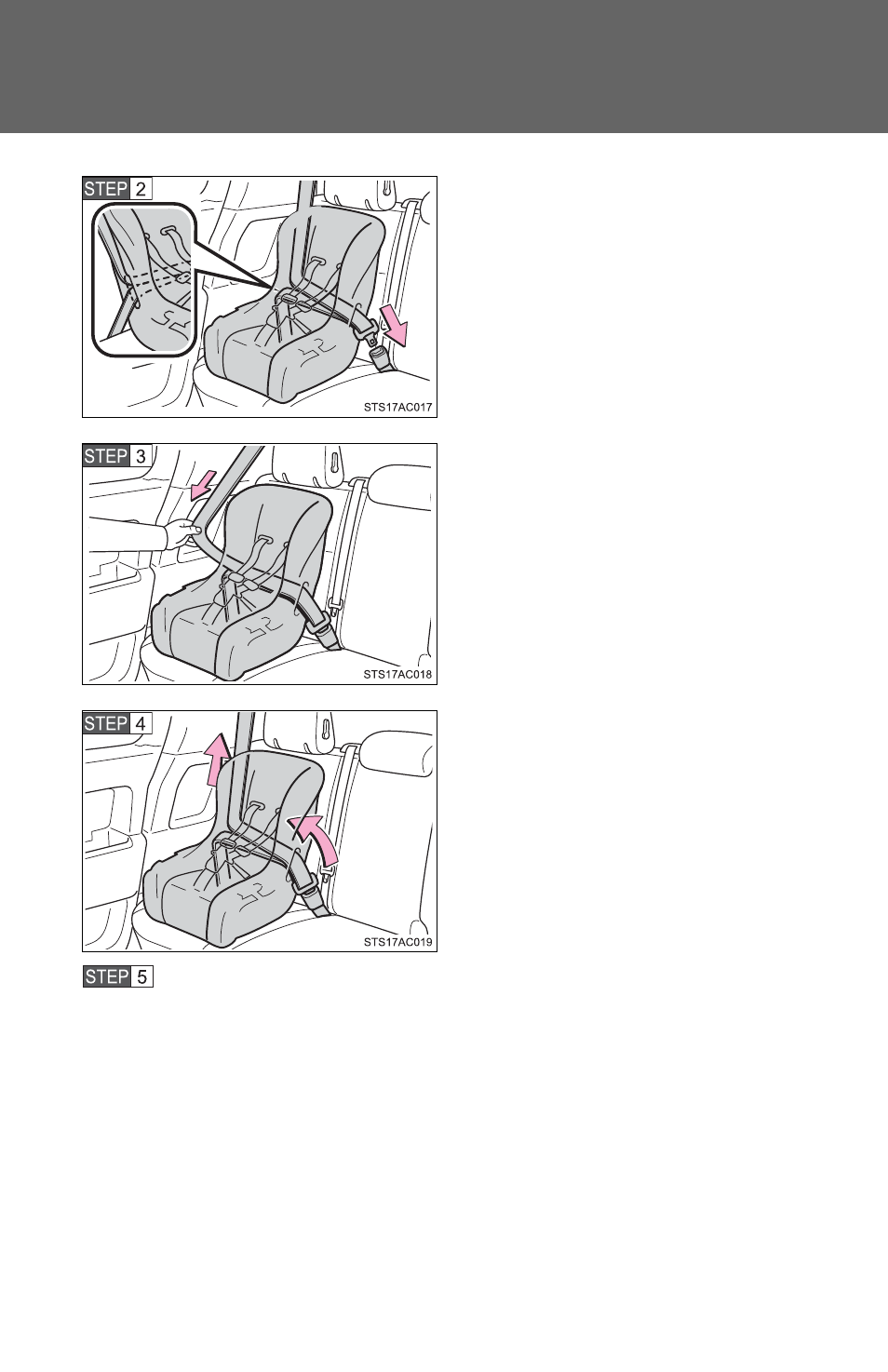 STEP 2

STS17AC017

STEP 3

STS17AC018

STEP 4

STS17AC019

STEP 5