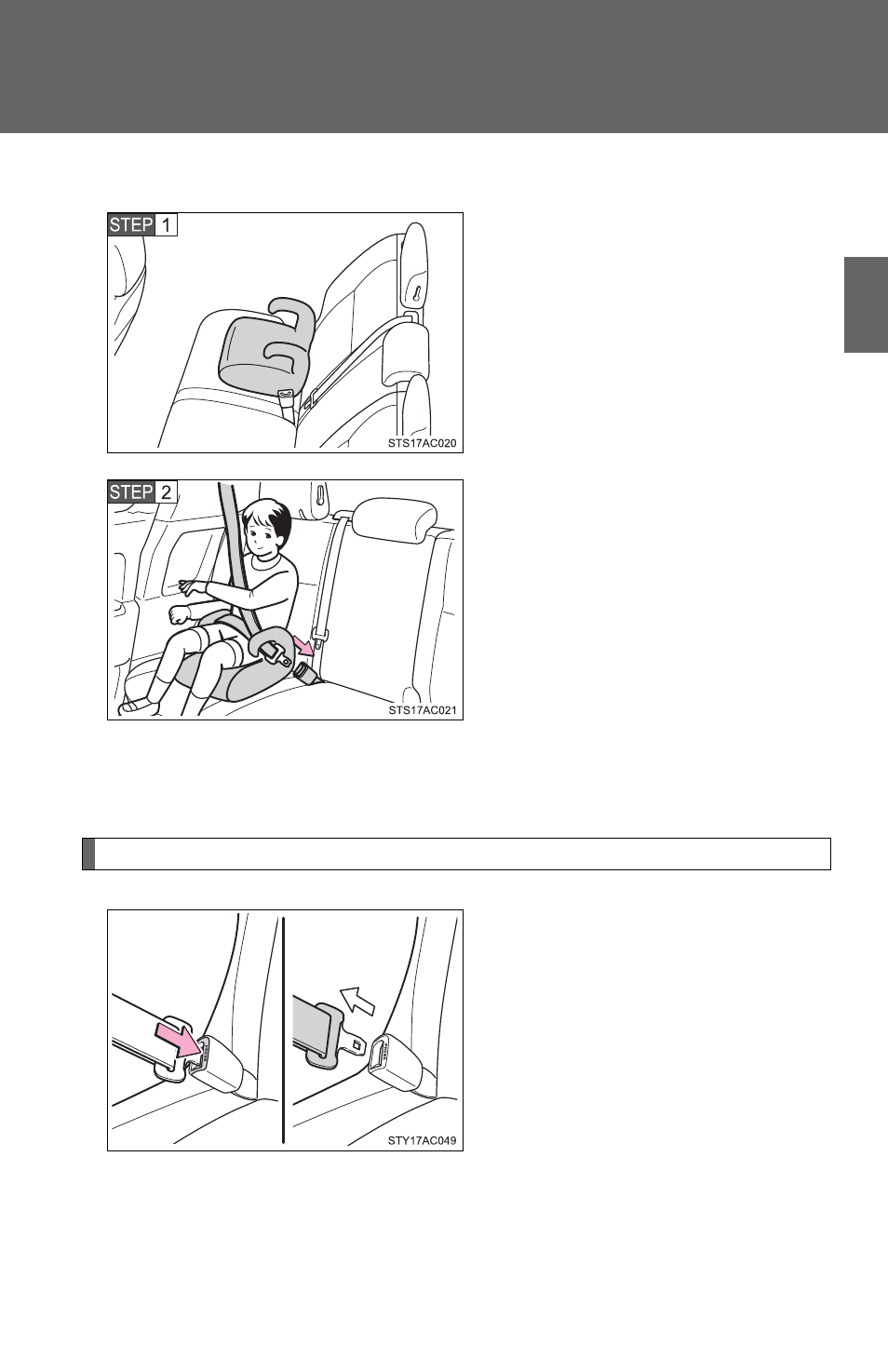 STEP 1

STS17AC020

STEP 2

STS17AC021

STY17AC049