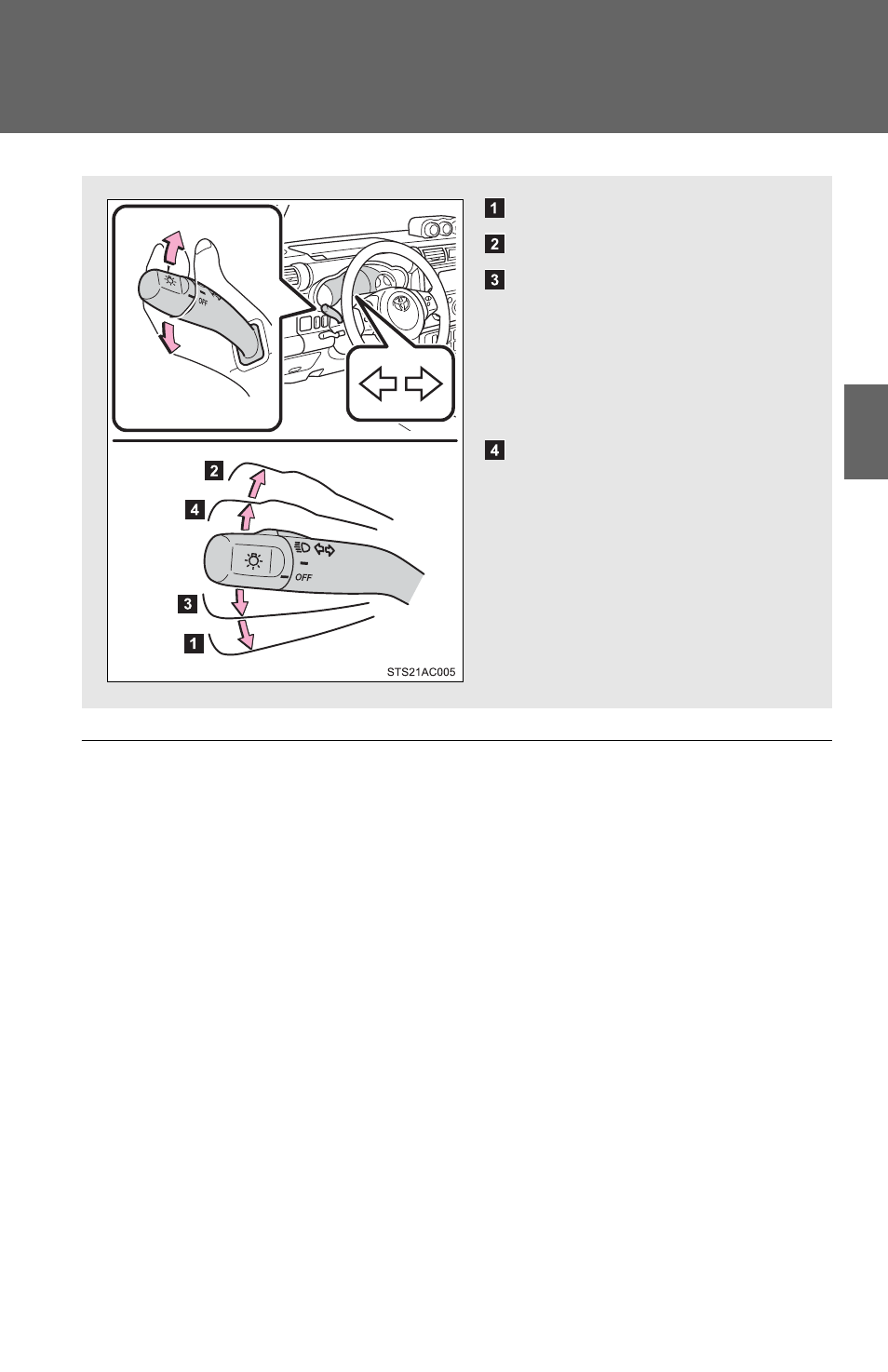 1

2

3

4

2

4

OFF

3

1

STS21AC005