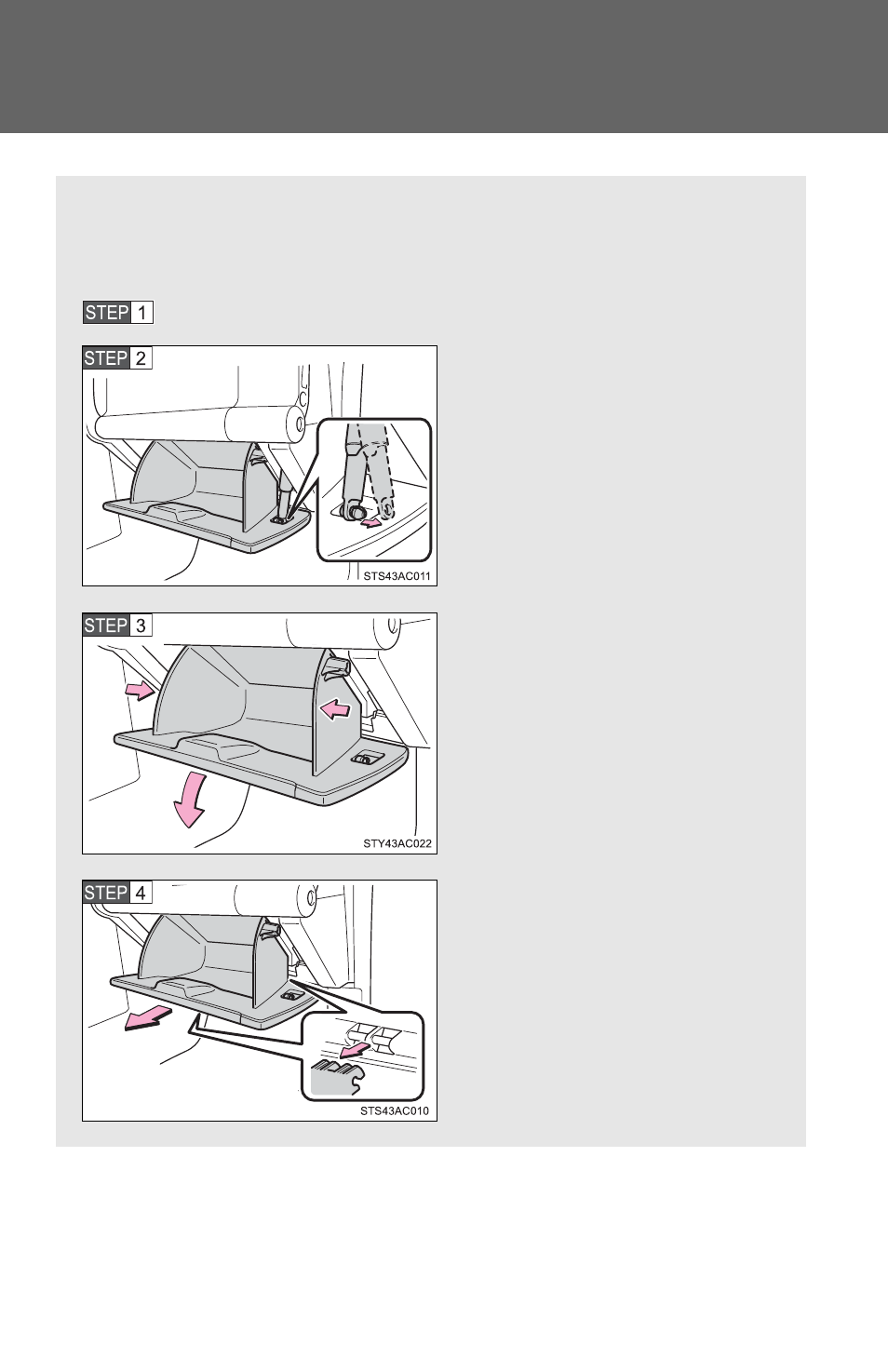 STEP 1

STEP 2

STS43AC011

STEP 3

STY43AC022

STEP 4

STS43AC010