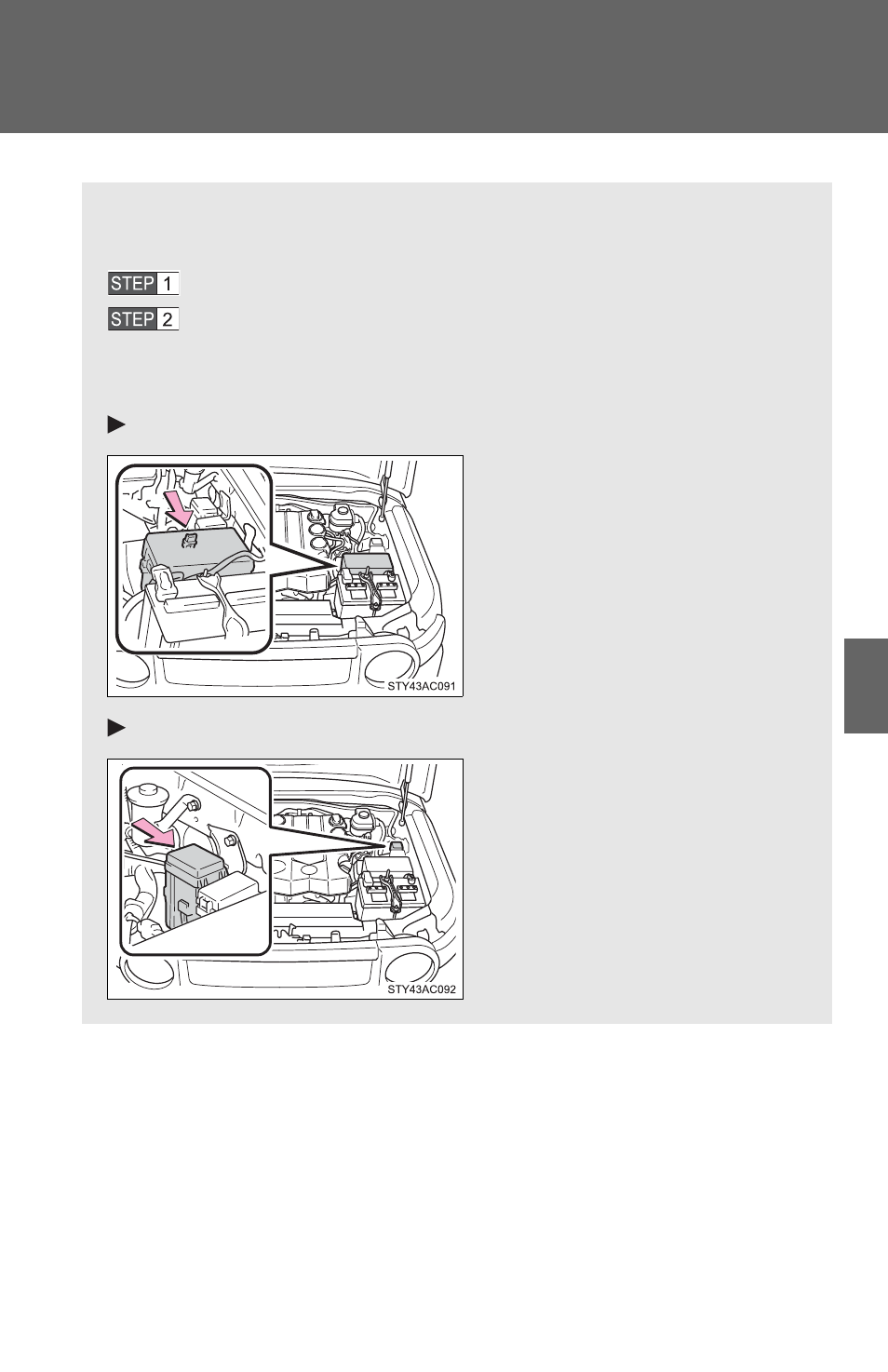 STEP 1

STEP 2

STY43AC091

STY43AC092