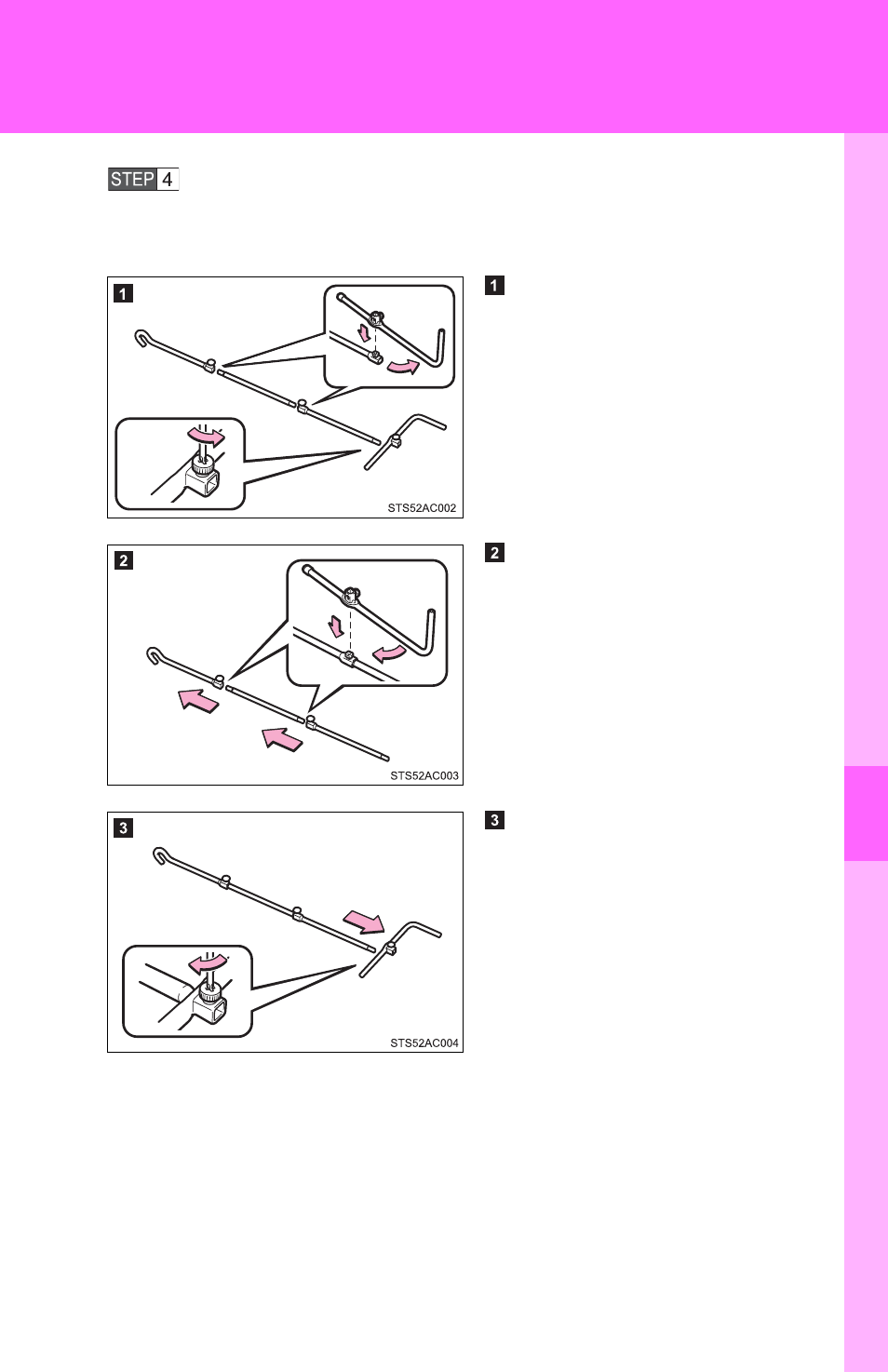 STEP 4

1

STS52AC002

1

2

STS52AC003

2

3

STS52AC004

3