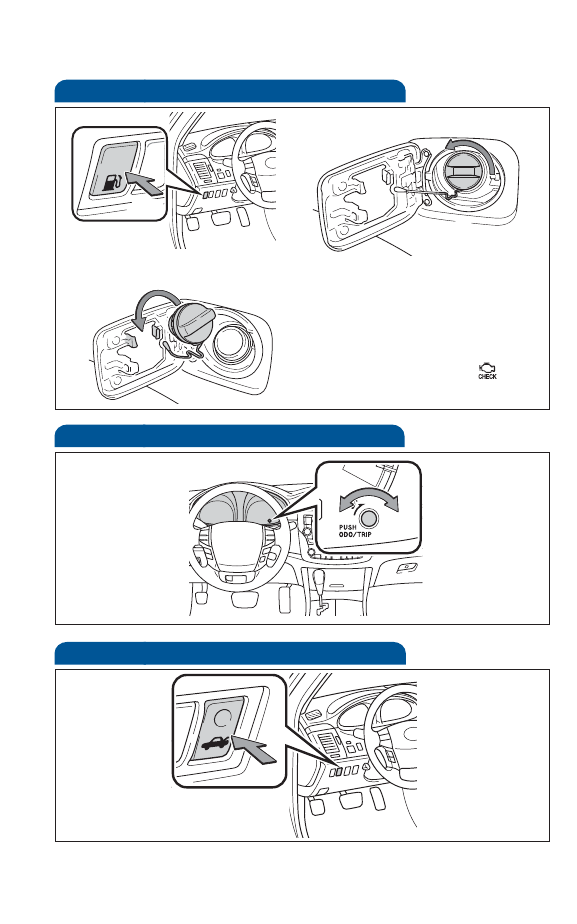 CHECK

PUSH
ODO/TRIP