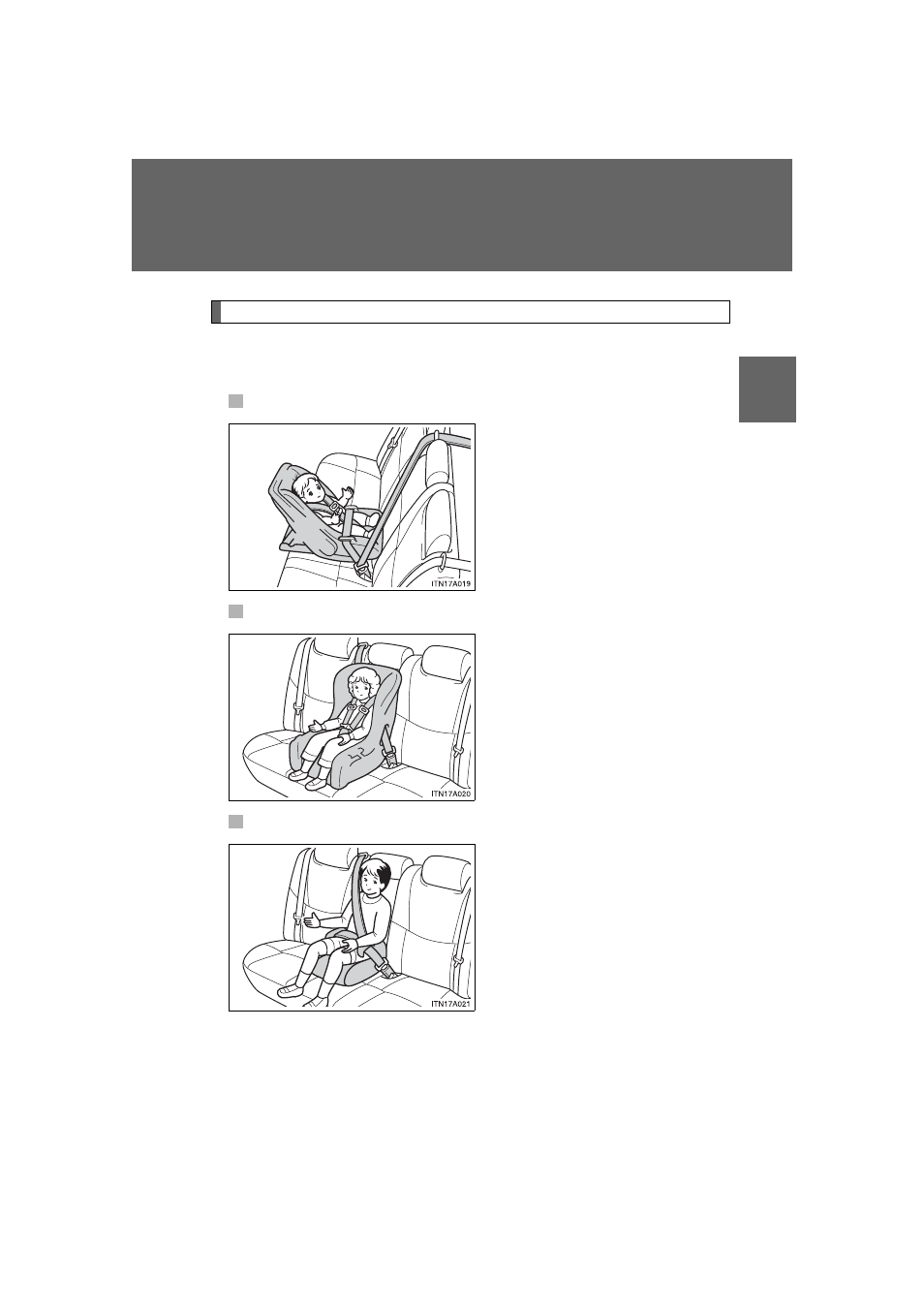 ITN17A019

ITN17A020

ITN17A021