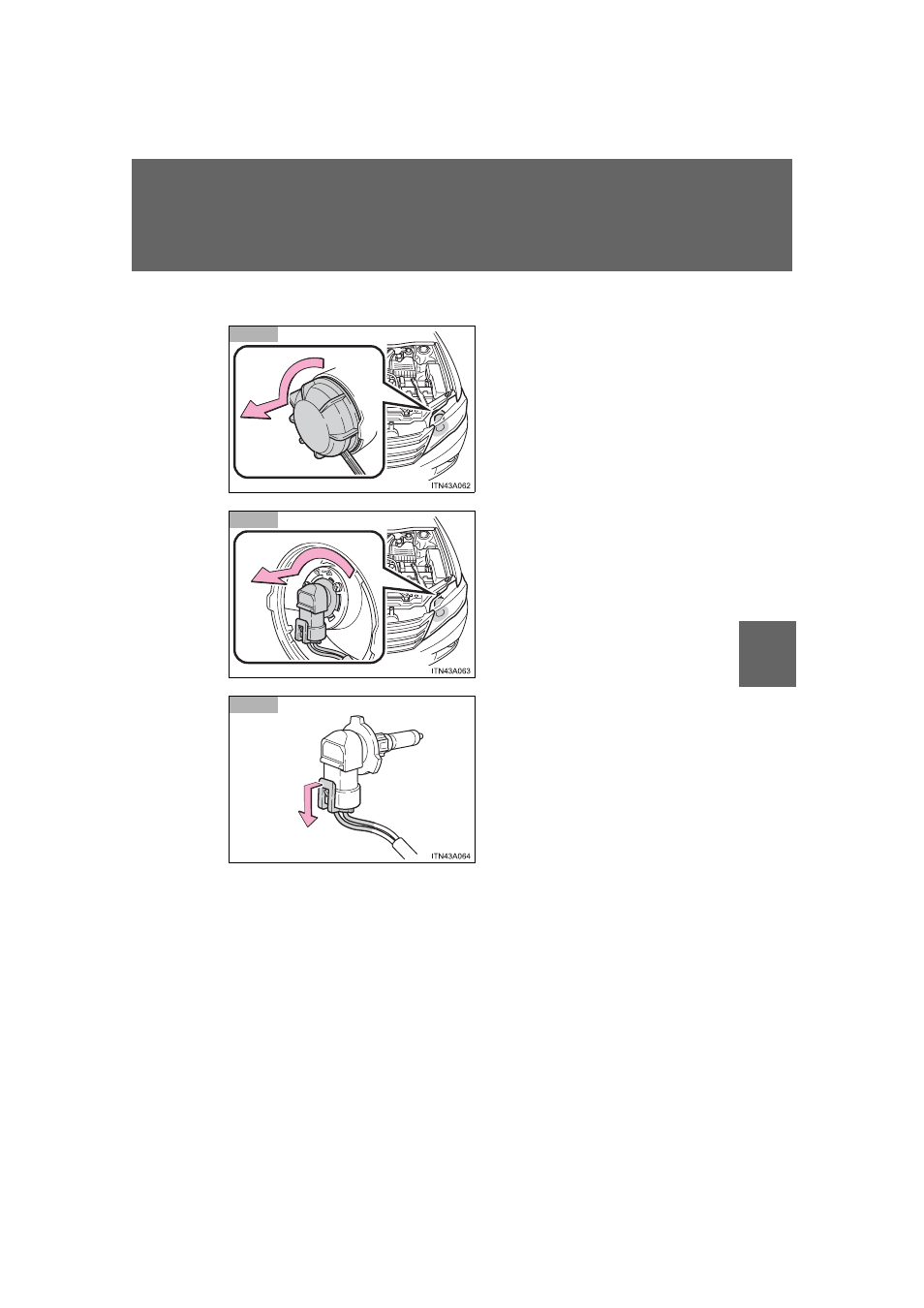 ITN43A062

ITN43A063

ITN43A064