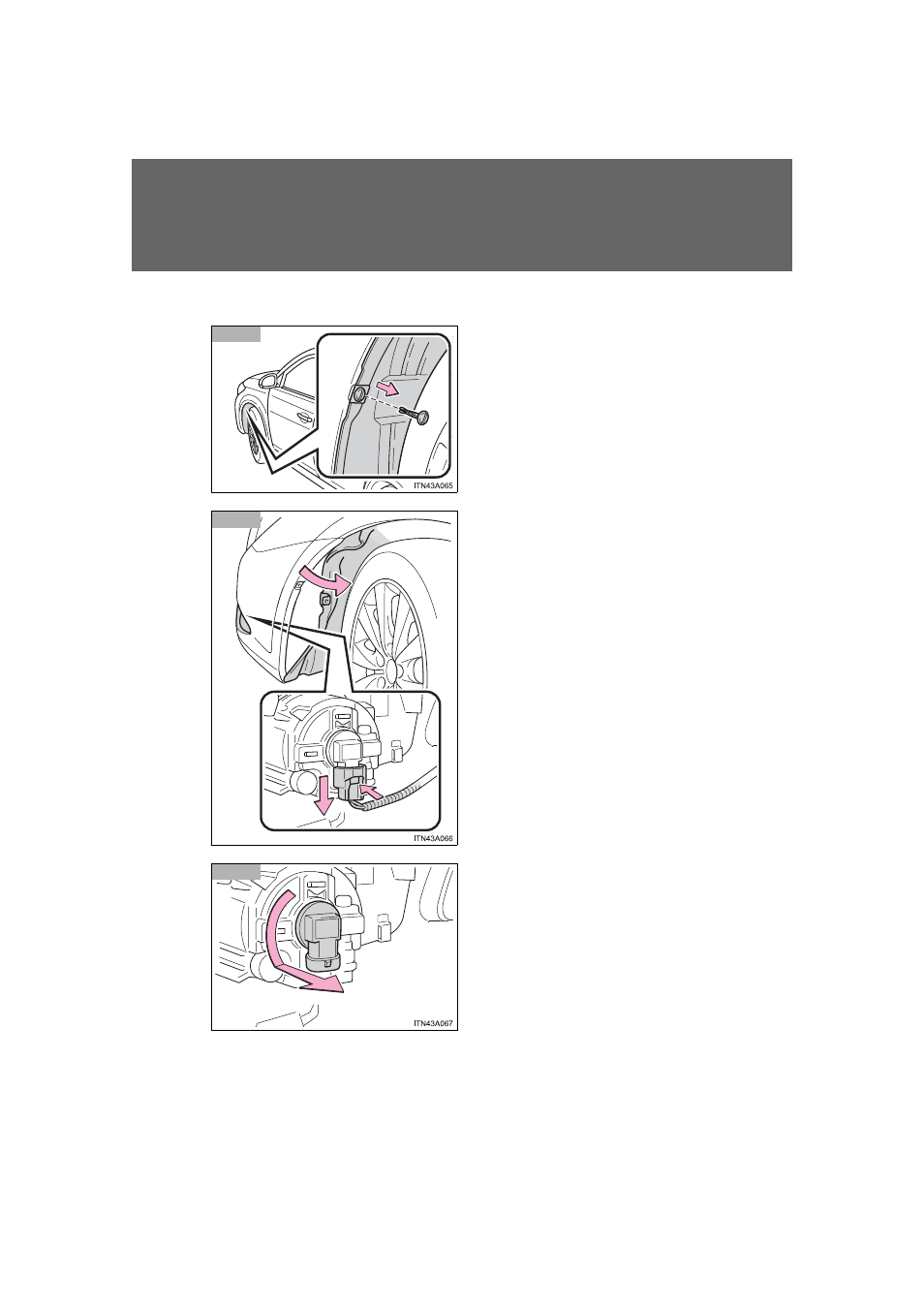 ITN43A065

ITN43A066

ITN43A067