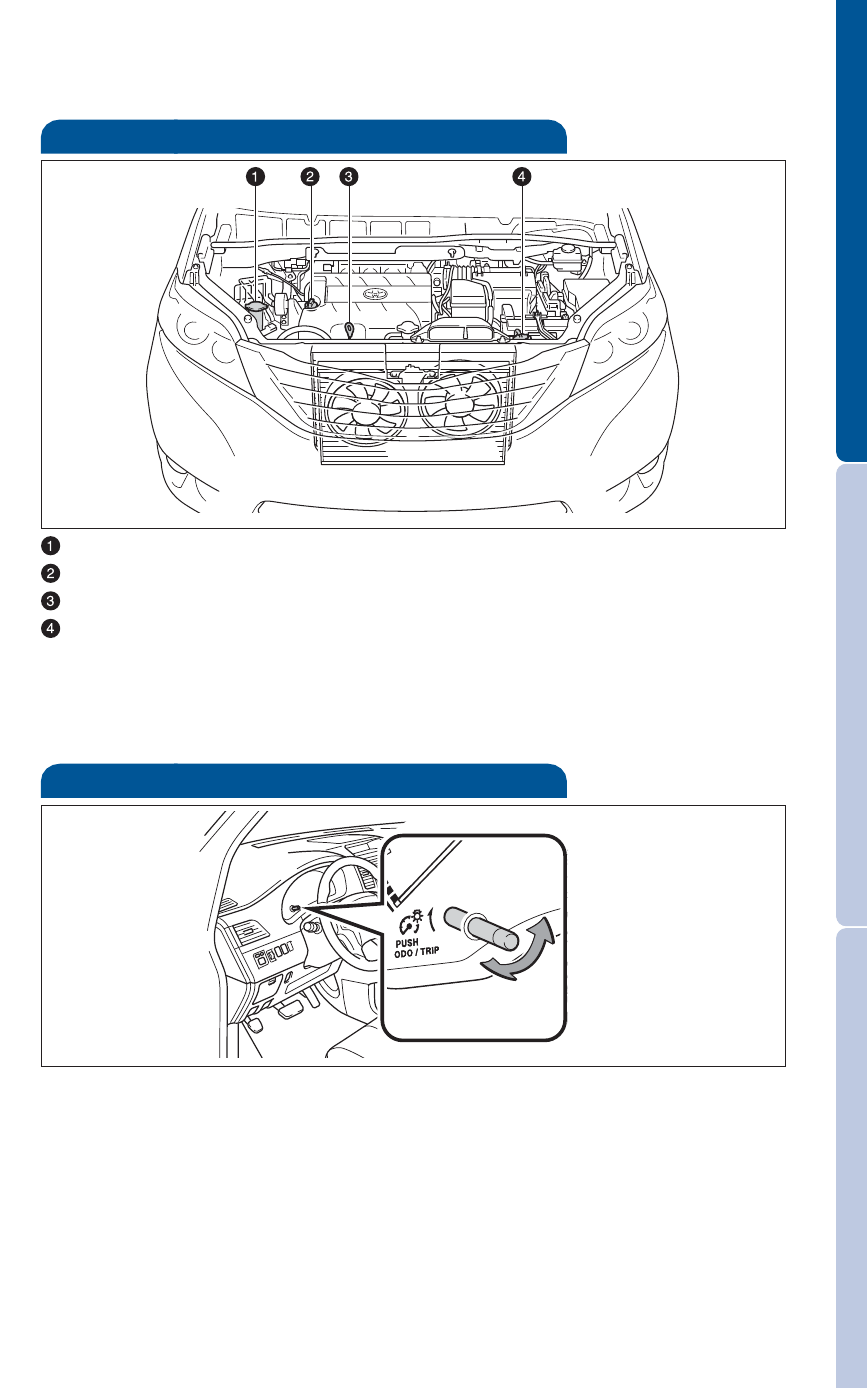 1 2 3 4

1
2
3
4

PUSH
ODO / TRIP