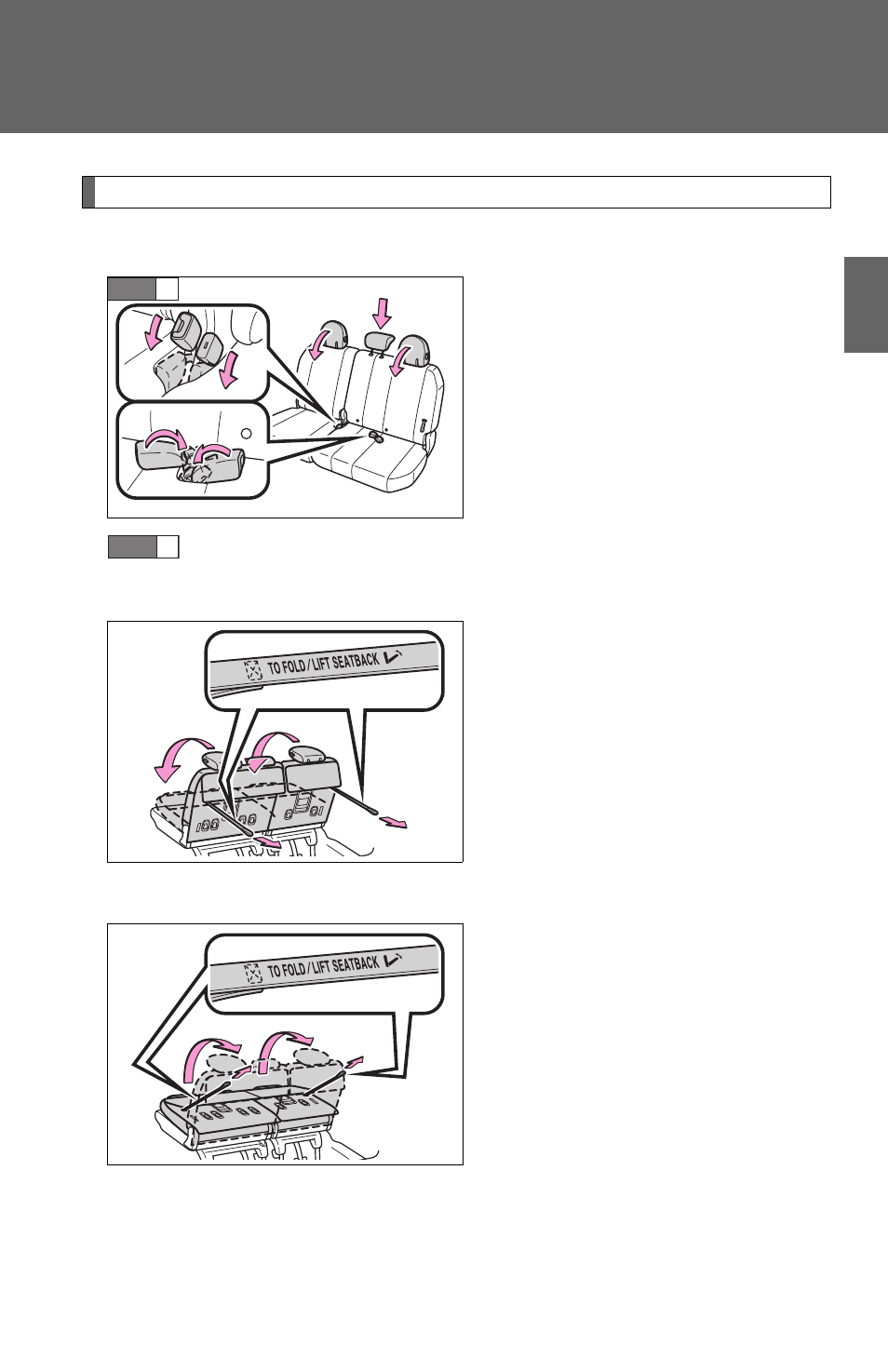 TO FOLD / LIFT SEATBACK

TO FOLD / LIFT SEATBACK