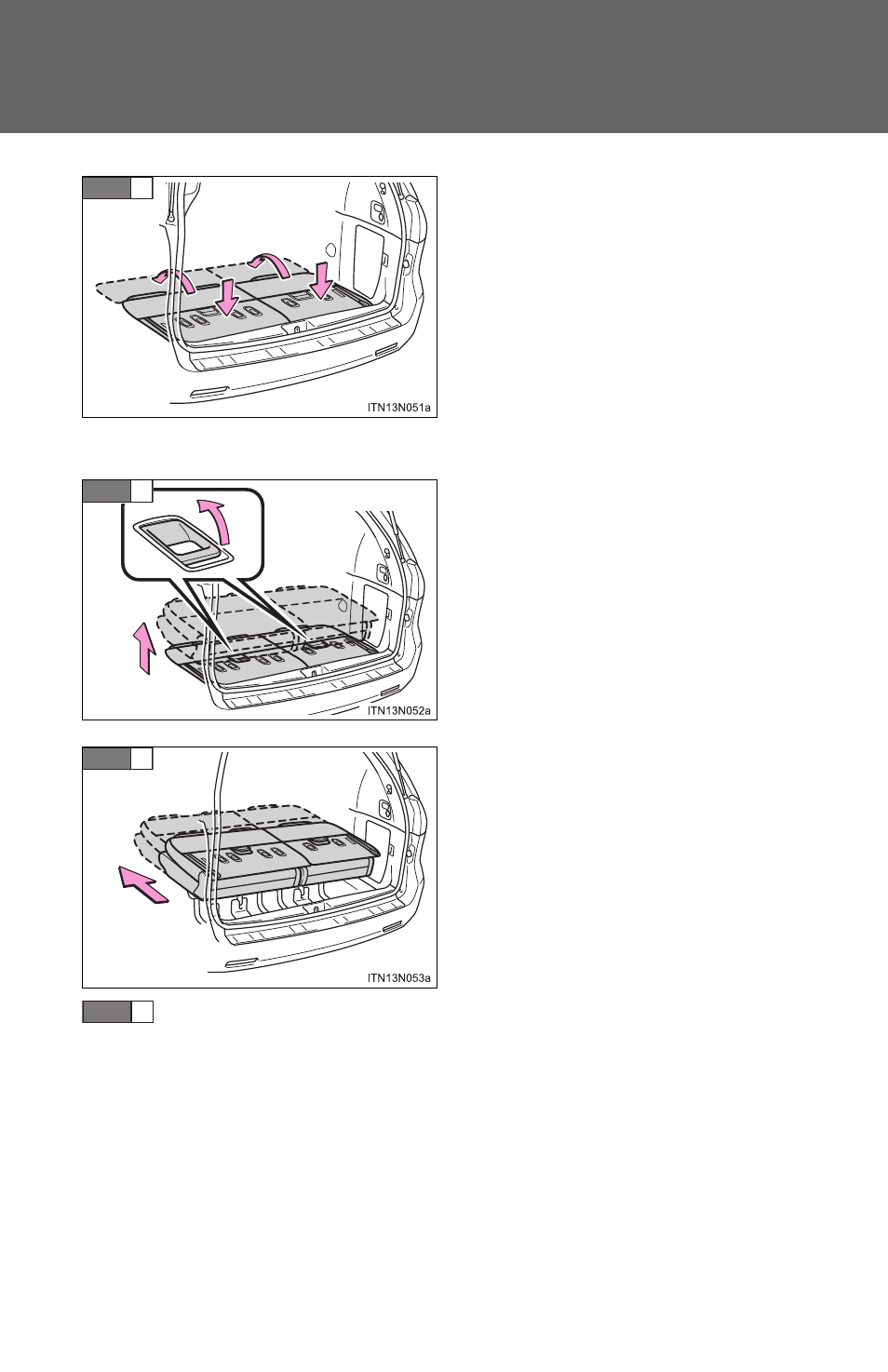 ITN13N051a

ITN13N052a

ITN13N053a