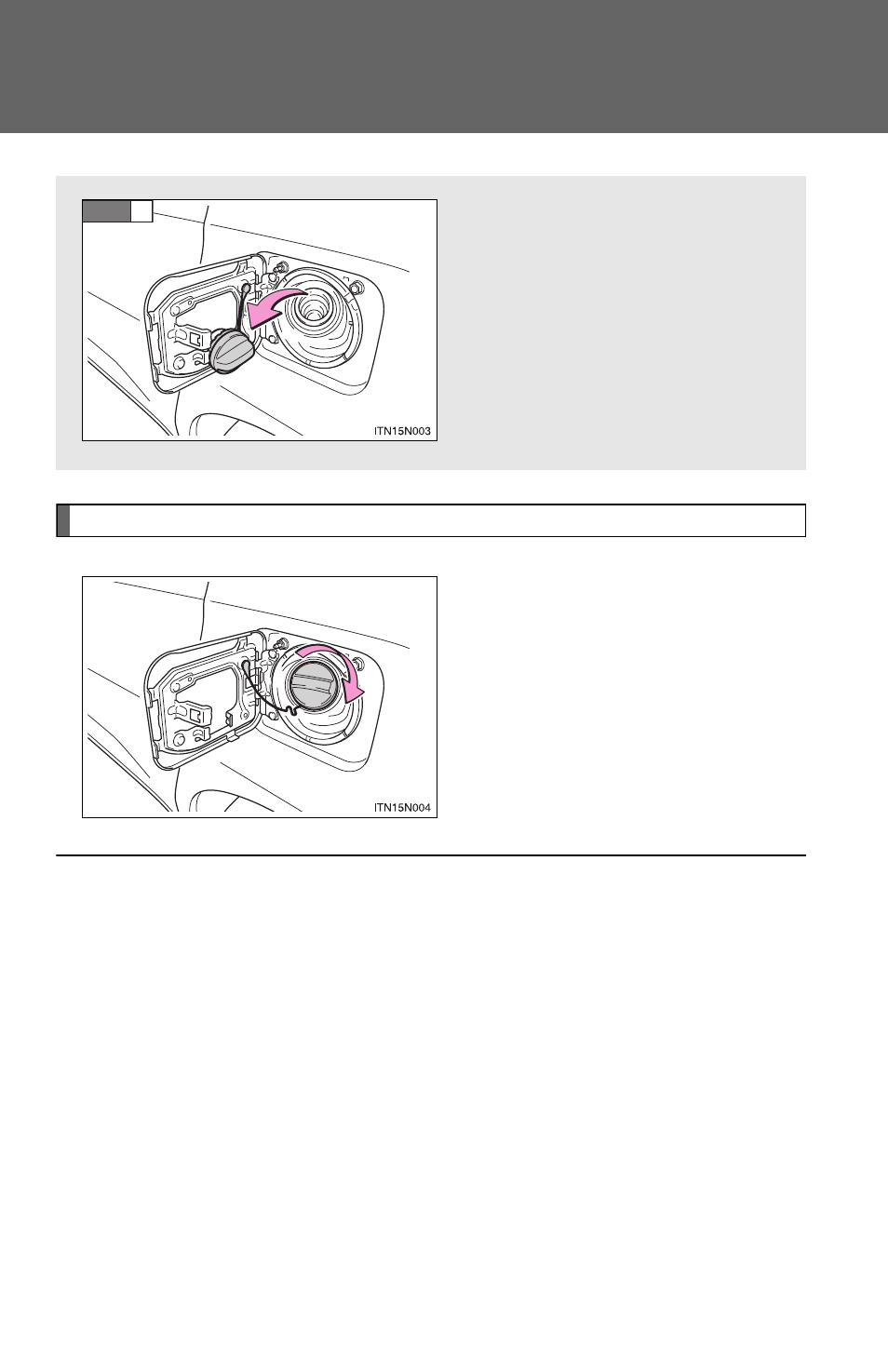 ITN15N003

ITN15N004