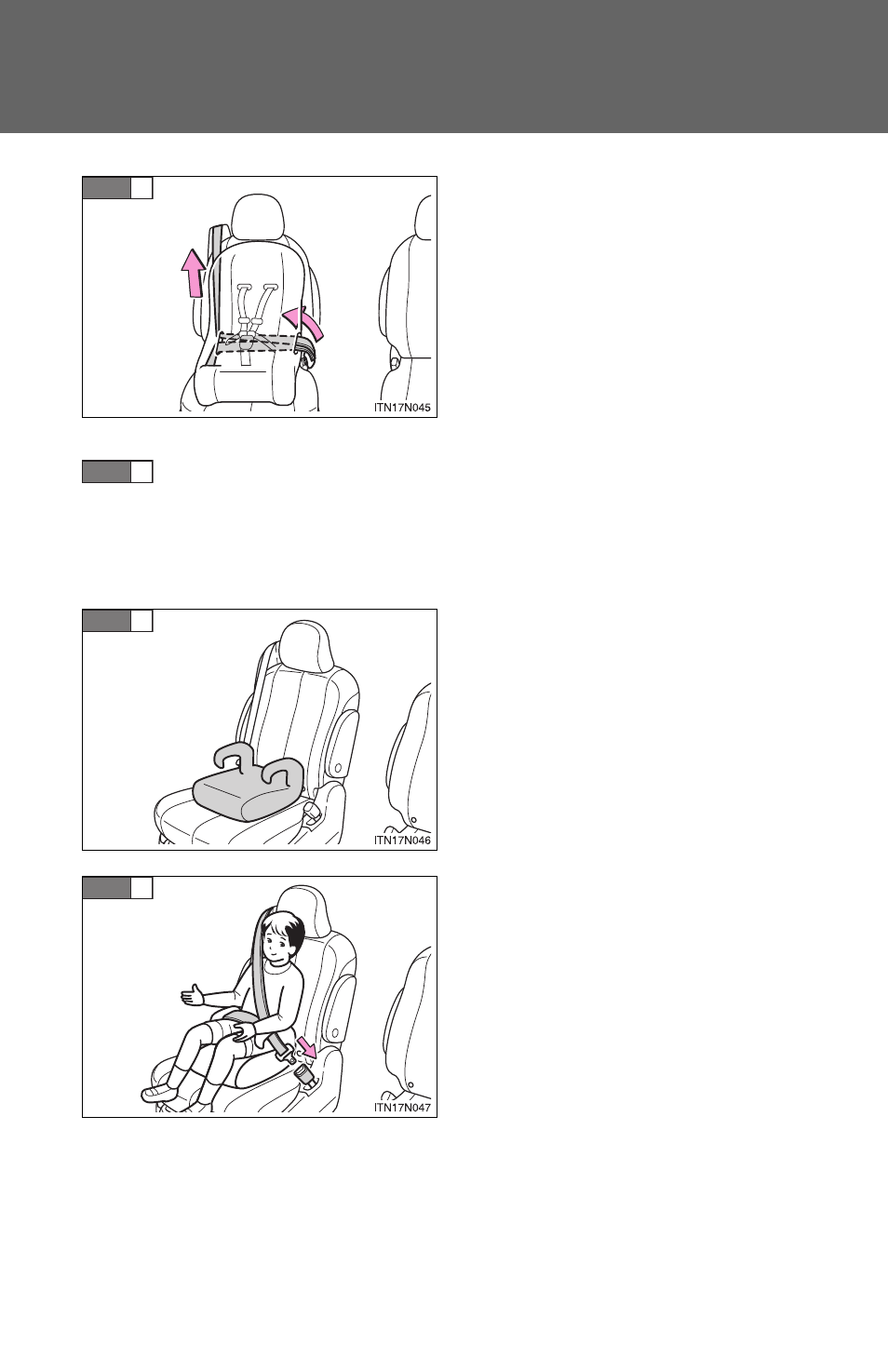 ITN17N045

ITN17N046

ITN17N047