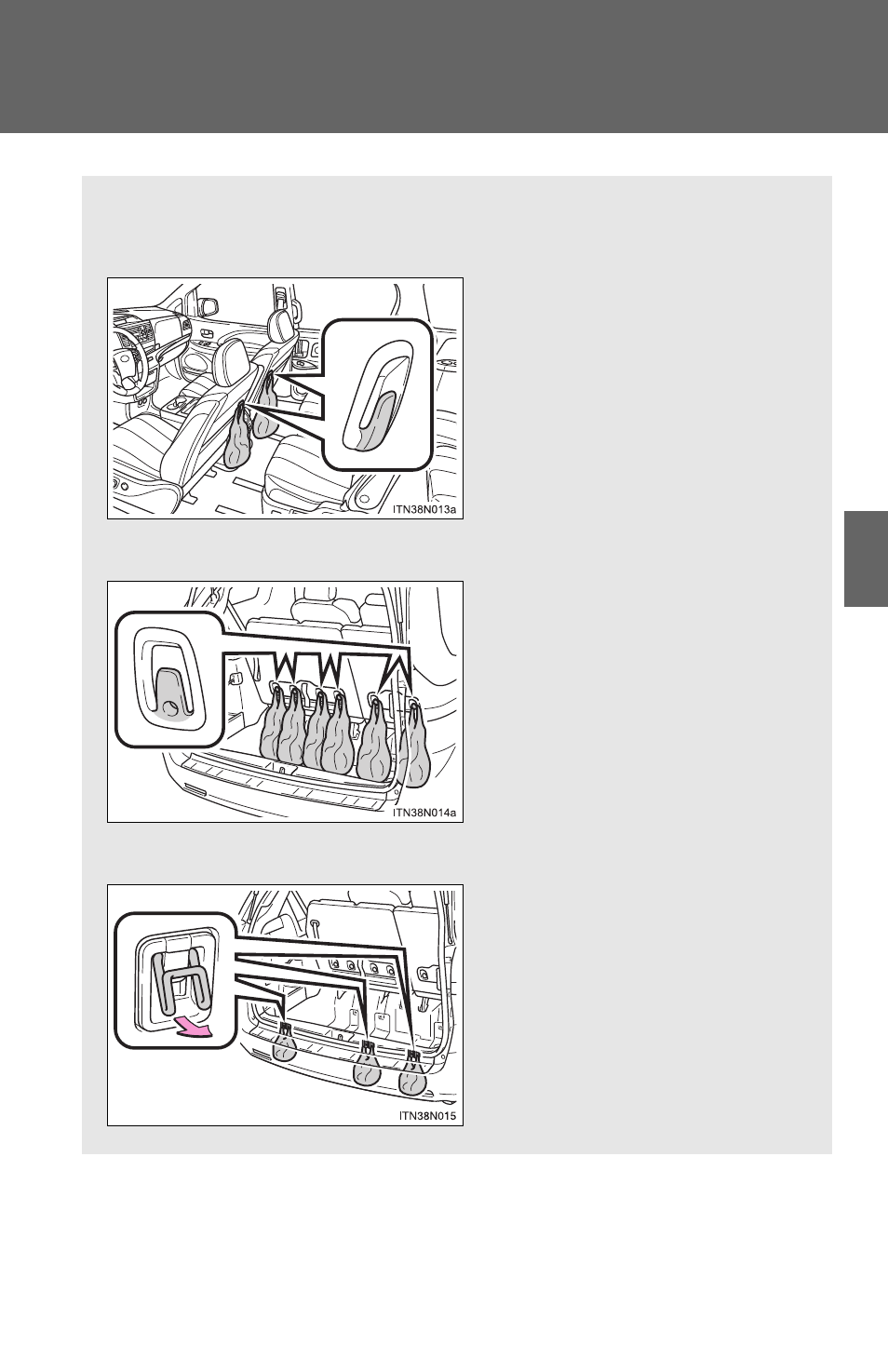 ITN38N013a

ITN38N014a

ITN38N015