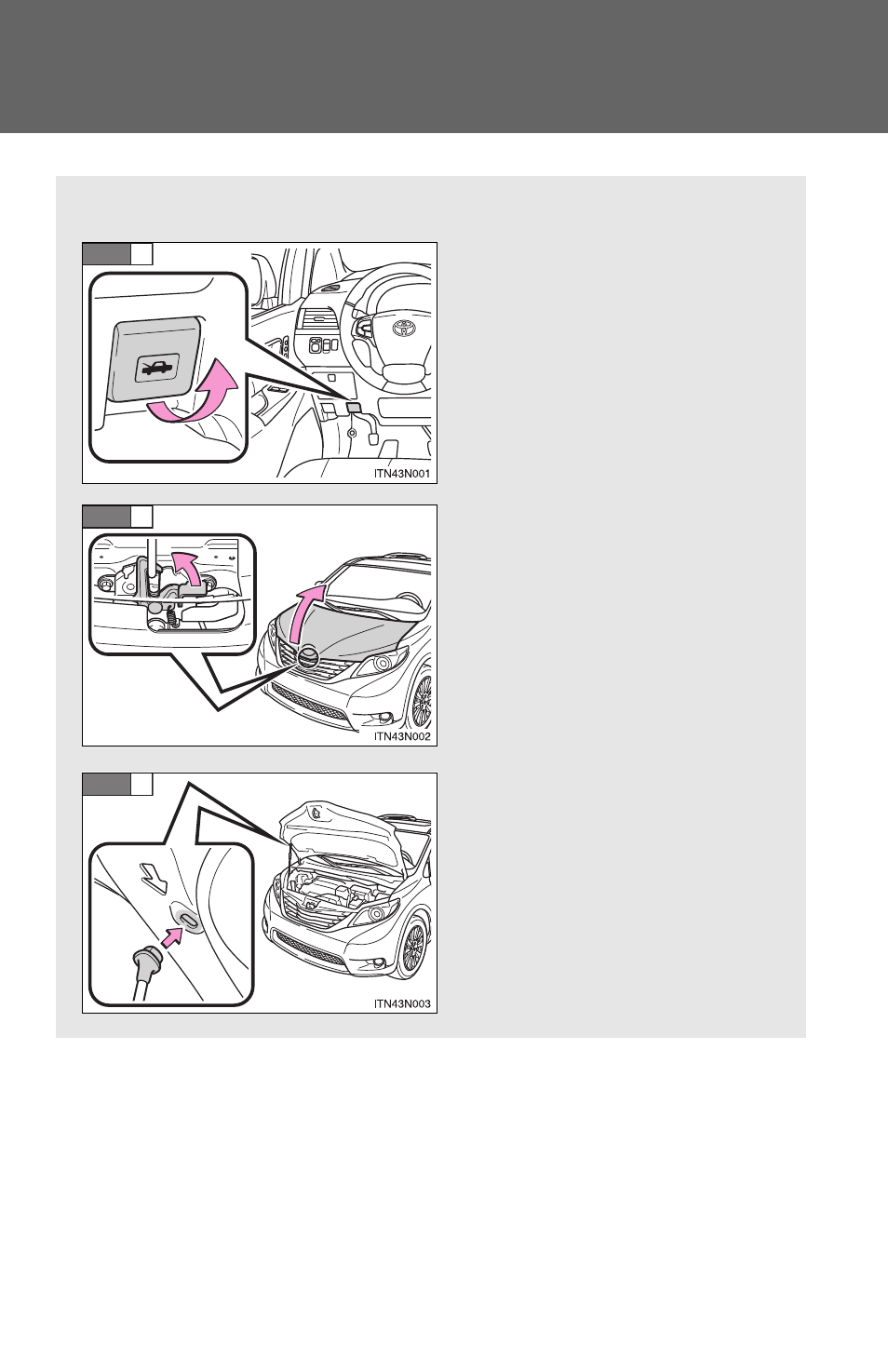 ITN43N001

ITN43N002

ITN43N003