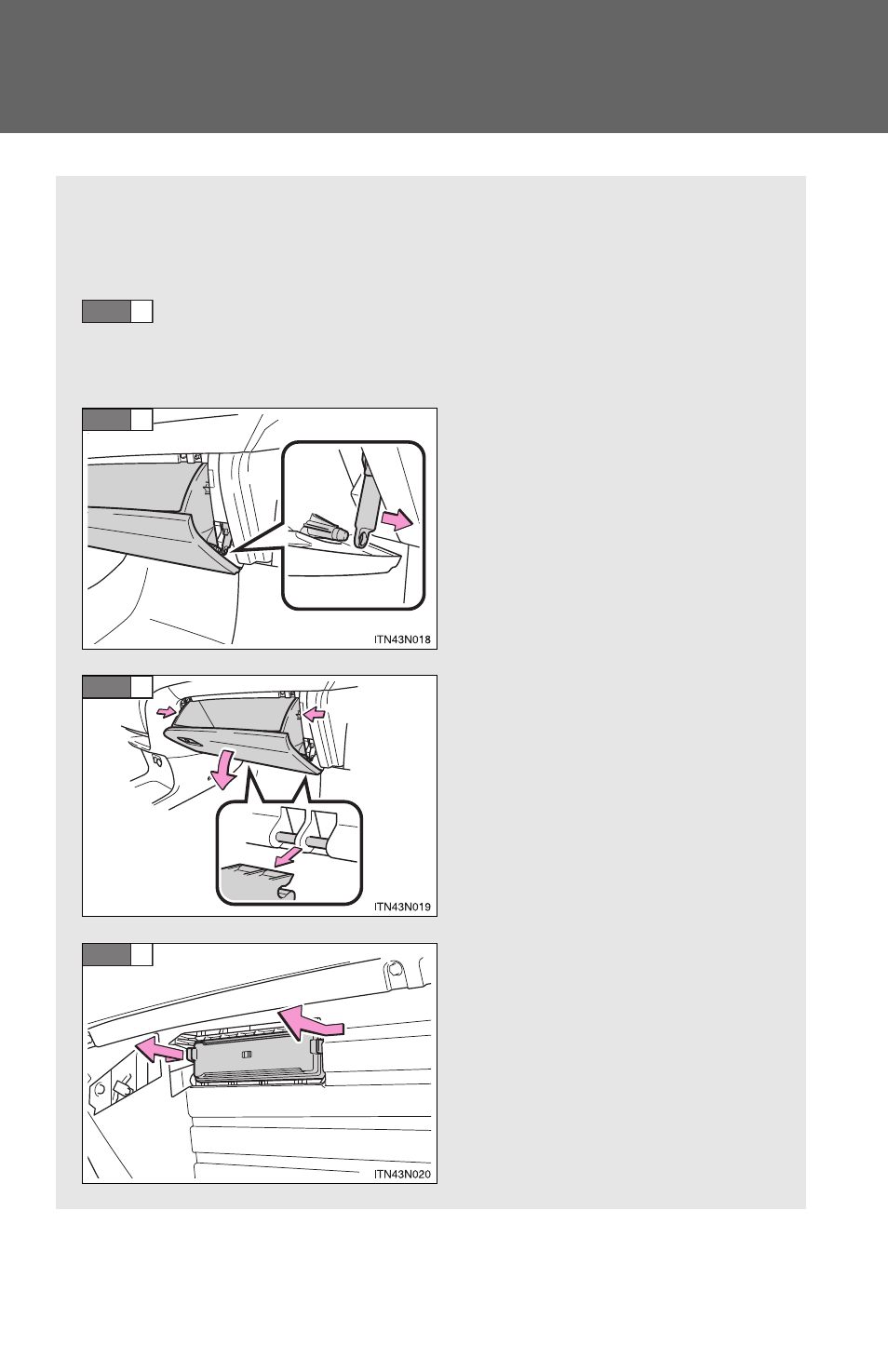 ITN43N018

ITN43N019

ITN43N020