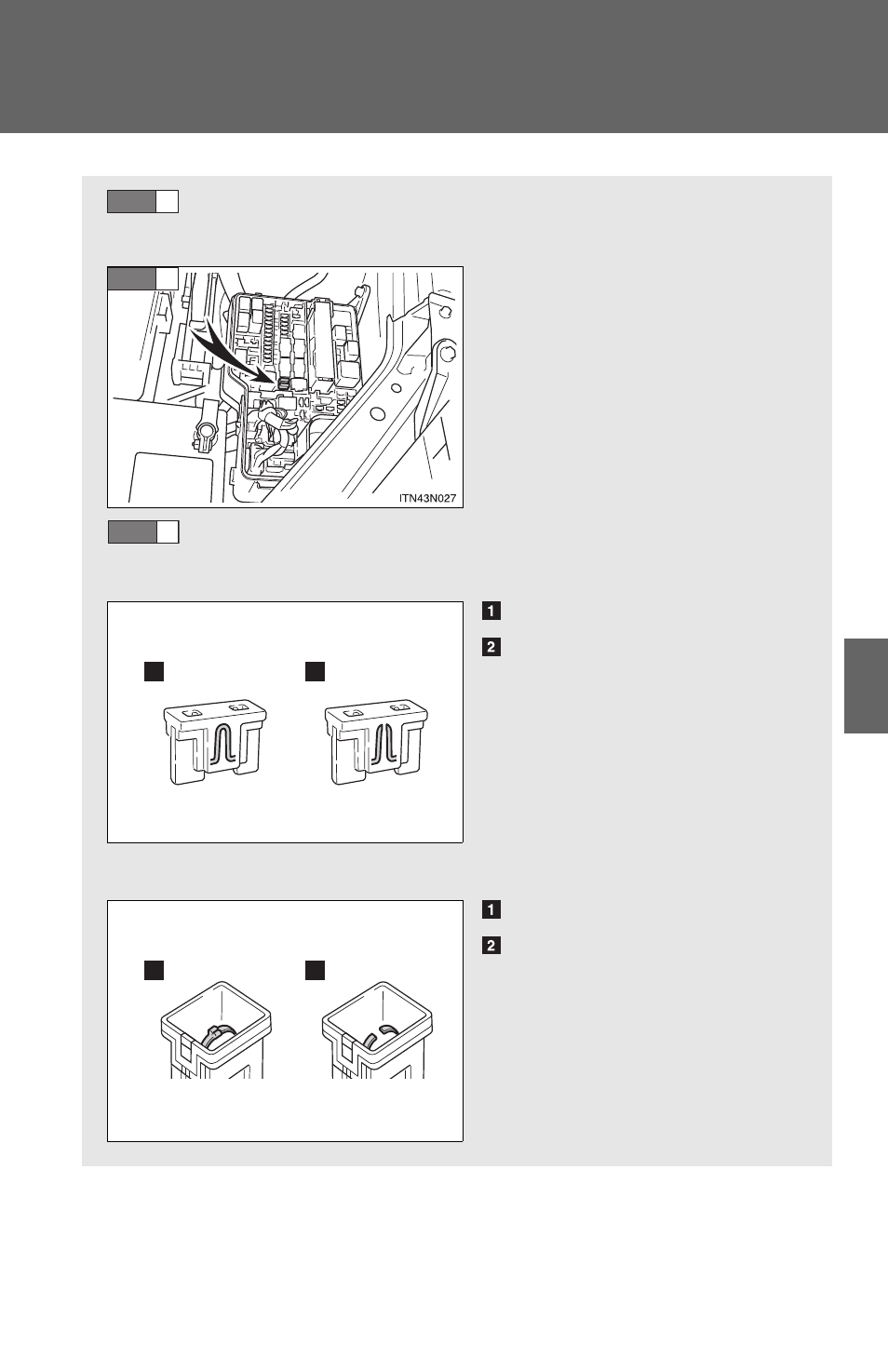 ITN43N027

1

2

1

2