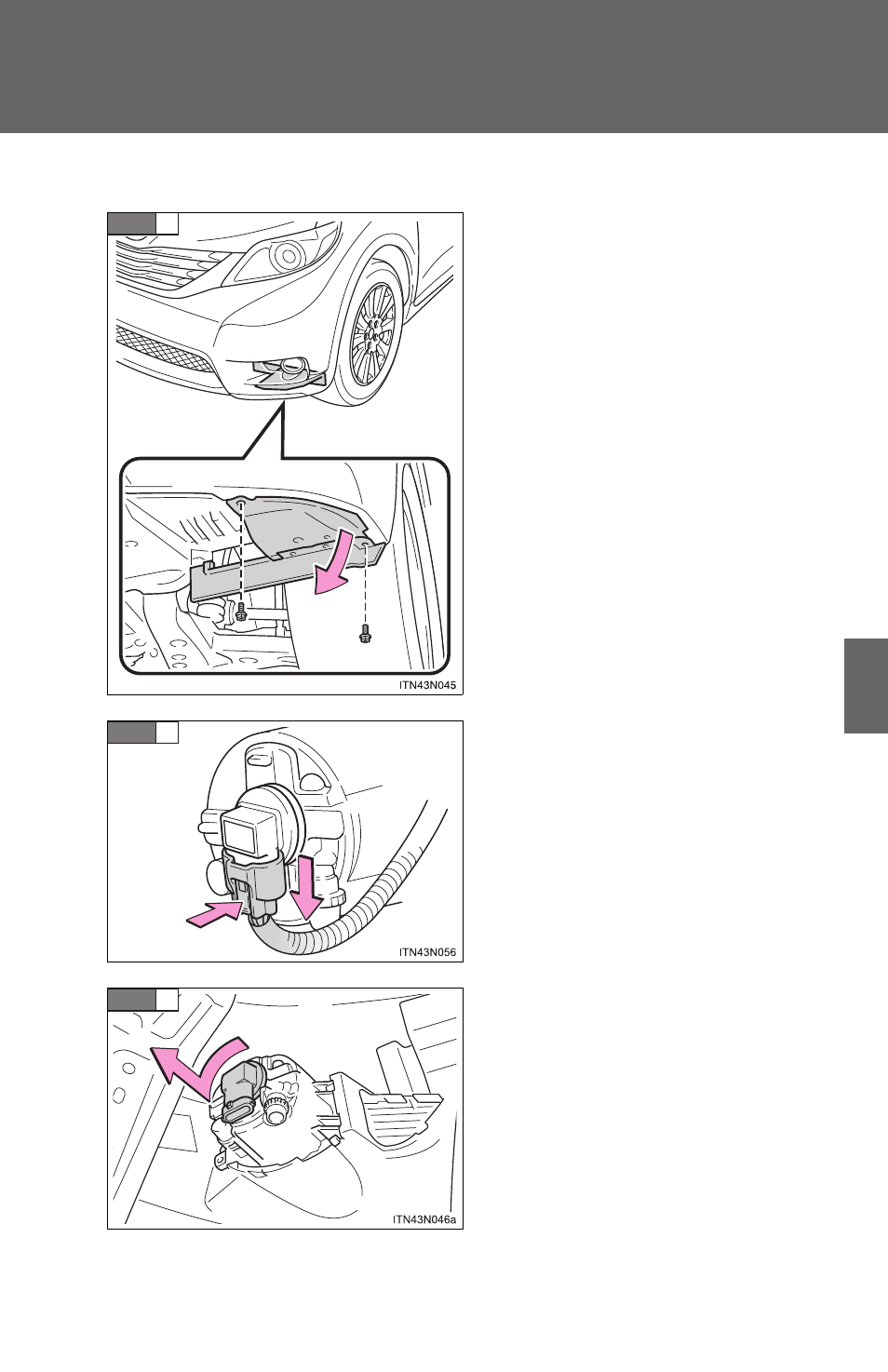 ITN43N045

ITN43N056

ITN43N046a