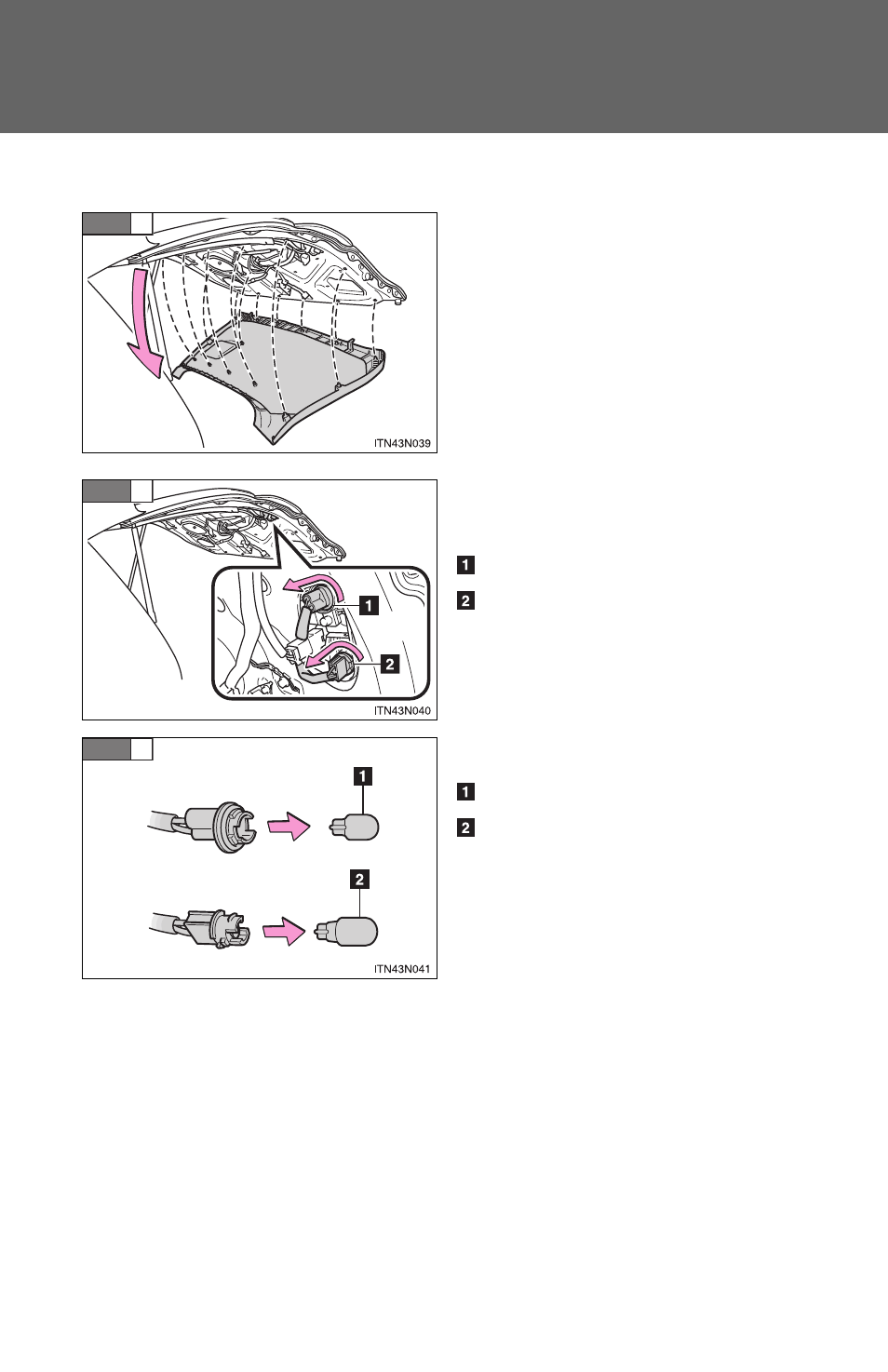 ITN43N039

1

2

1

2

ITN43N040

1

2

1

2

ITN43N041